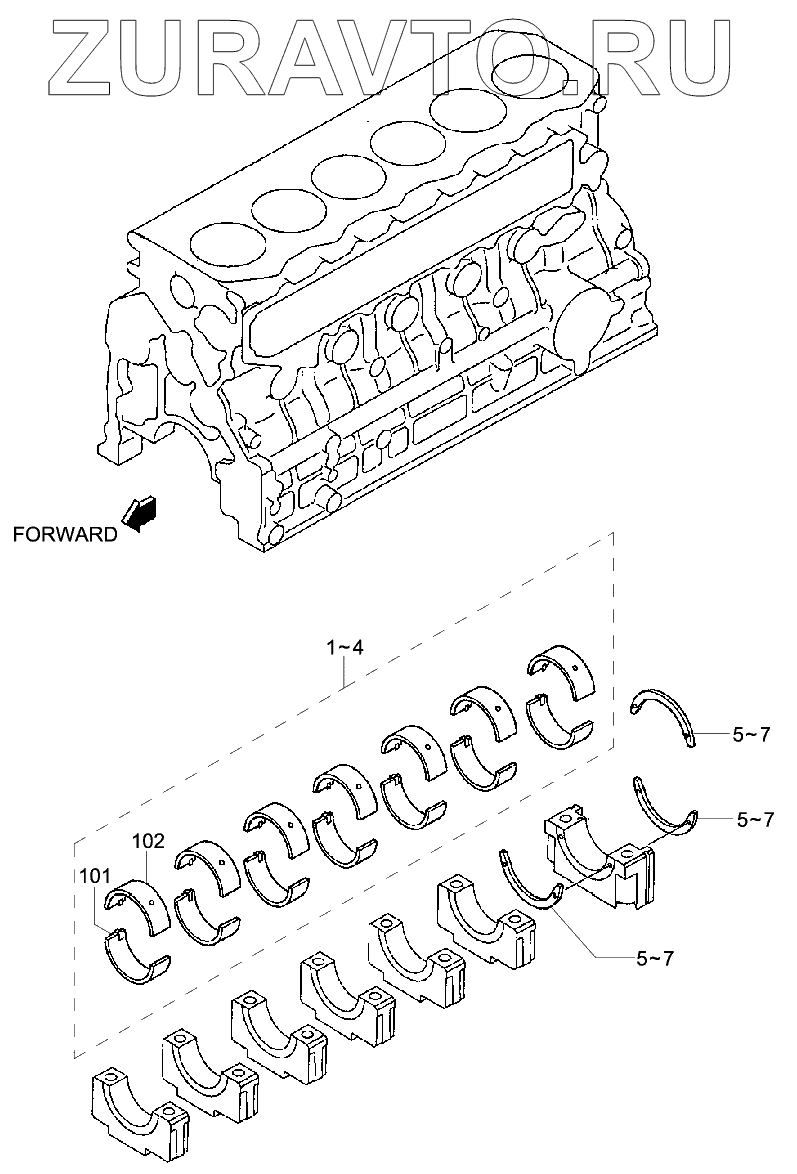 ZURAVTO.RU

FORWARD

1~4

5~7

5~7

102

101

5~7