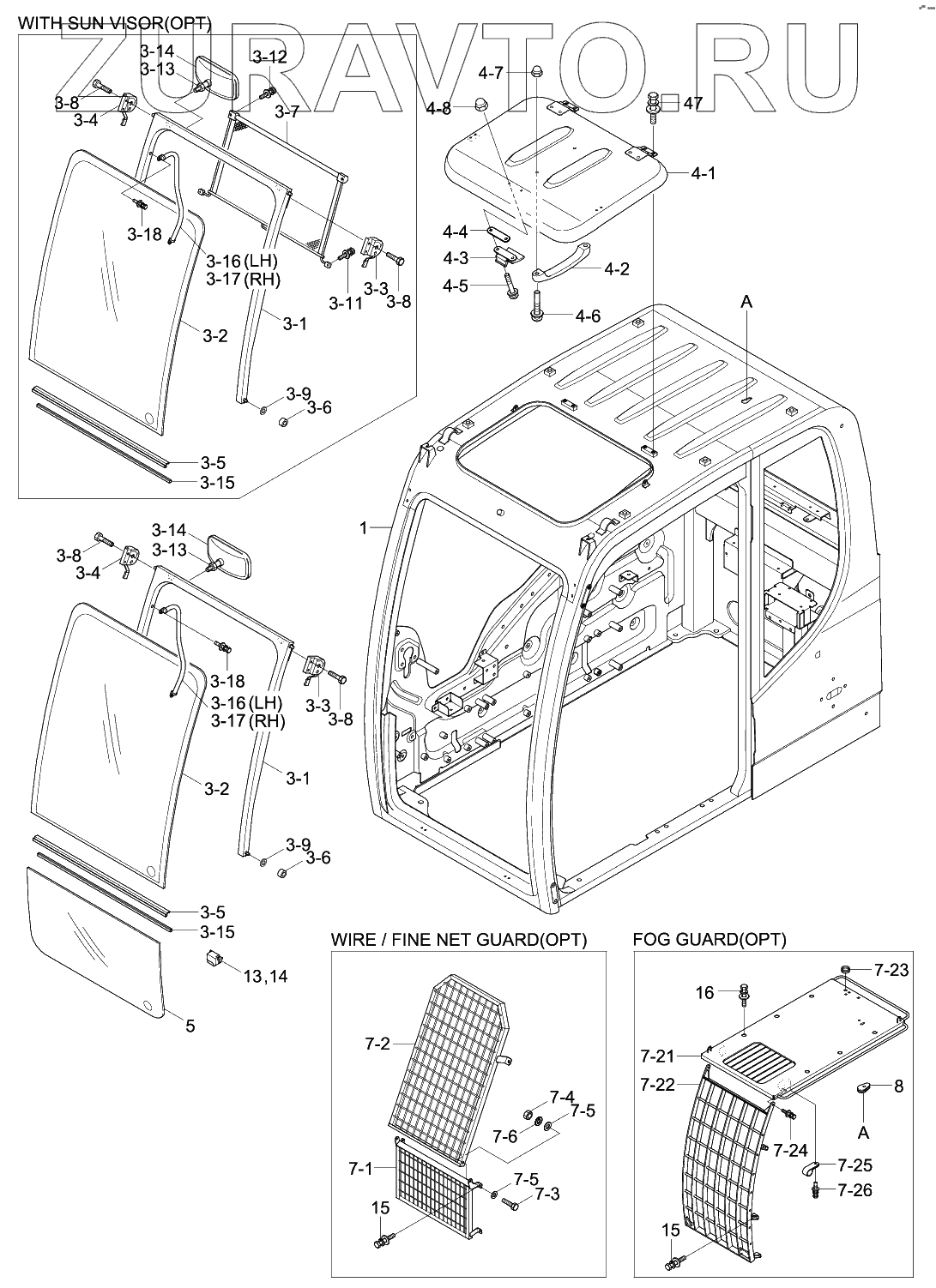 WITH SUN VISOR(OPT)

ZURAVTO.RU

3-14
3-13
3-12
3-8
3-4
3-7
3-18
3-16 (LH)
3-17 (RH)
3-11
3-3
3-8
3-2
3-1
3-9
3-6
3-5
3-15

4-7
4-8
47
4-1
4-4
4-3
4-5
4-2
4-6
A
1

3-14
3-13
3-8
3-4
3-18
3-16 (LH)
3-17 (RH)
3-3
3-8
3-2
3-1
3-9
3-6
3-5
3-15
13,14
5

WIRE / FINE NET GUARD(OPT)
7-2
7-4
7-5
7-6
7-1
7-5
7-3
15

FOG GUARD(OPT)
7-23
16
7-21
7-22
8
A
7-24
7-25
7-26
15