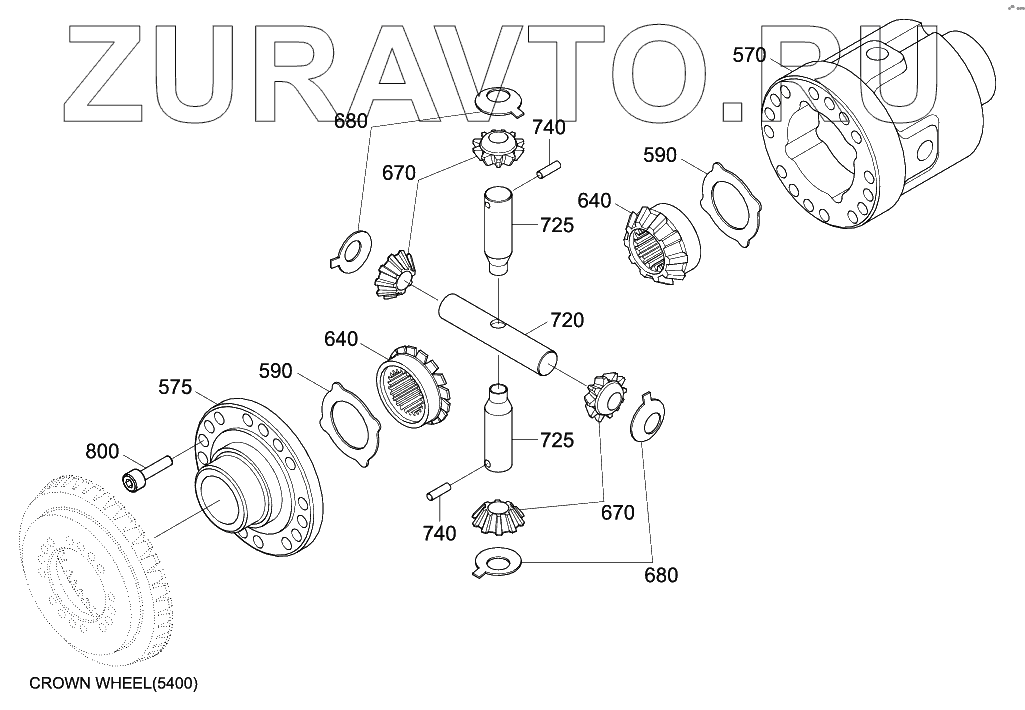 ZURAVTO.RU

570
680
740
670
590
640
725
720
640
590
575
725
800
740
670
680

CROWN WHEEL(5400)