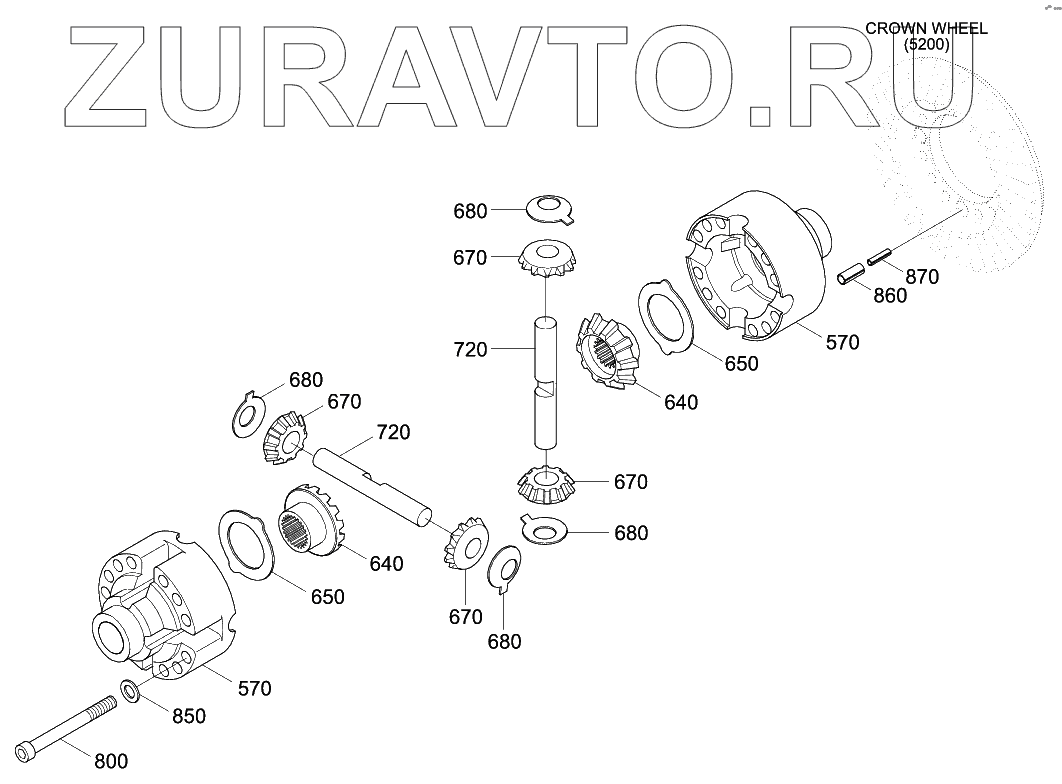 ZURAVTO.RU

CROWN WHEEL
(5200)

680
670
720
870
860
570
650
640
680
670
720
670
680
640
650
670
680
570
850
800