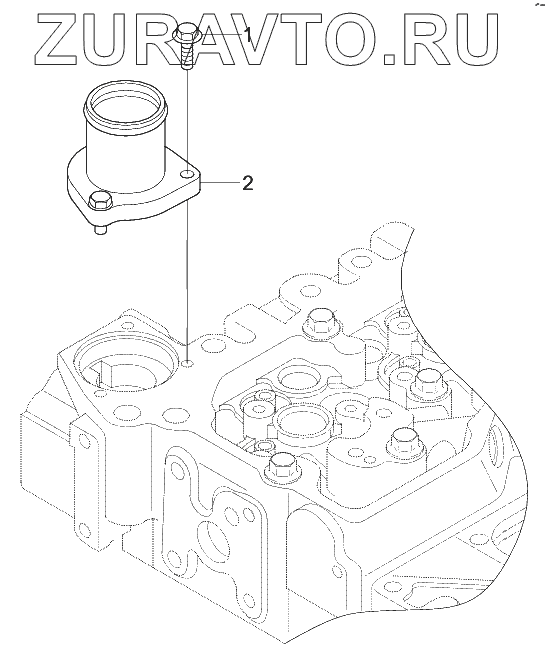 ZURAVTO.RU
1
2