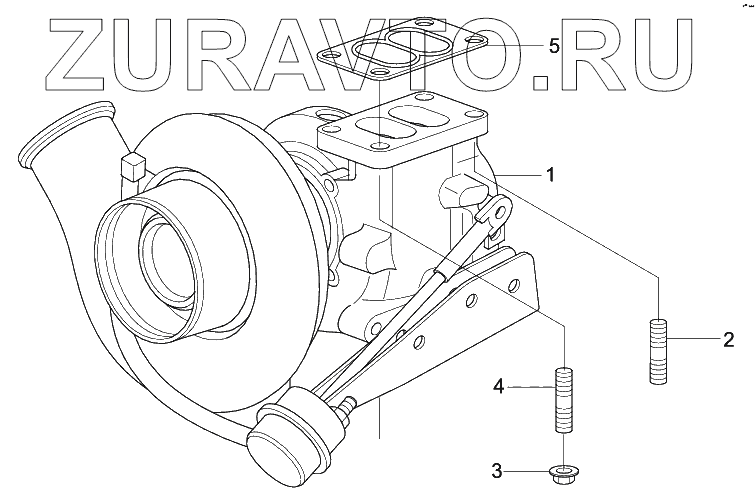 ZURAVTO.RU

5
1
2
4
3