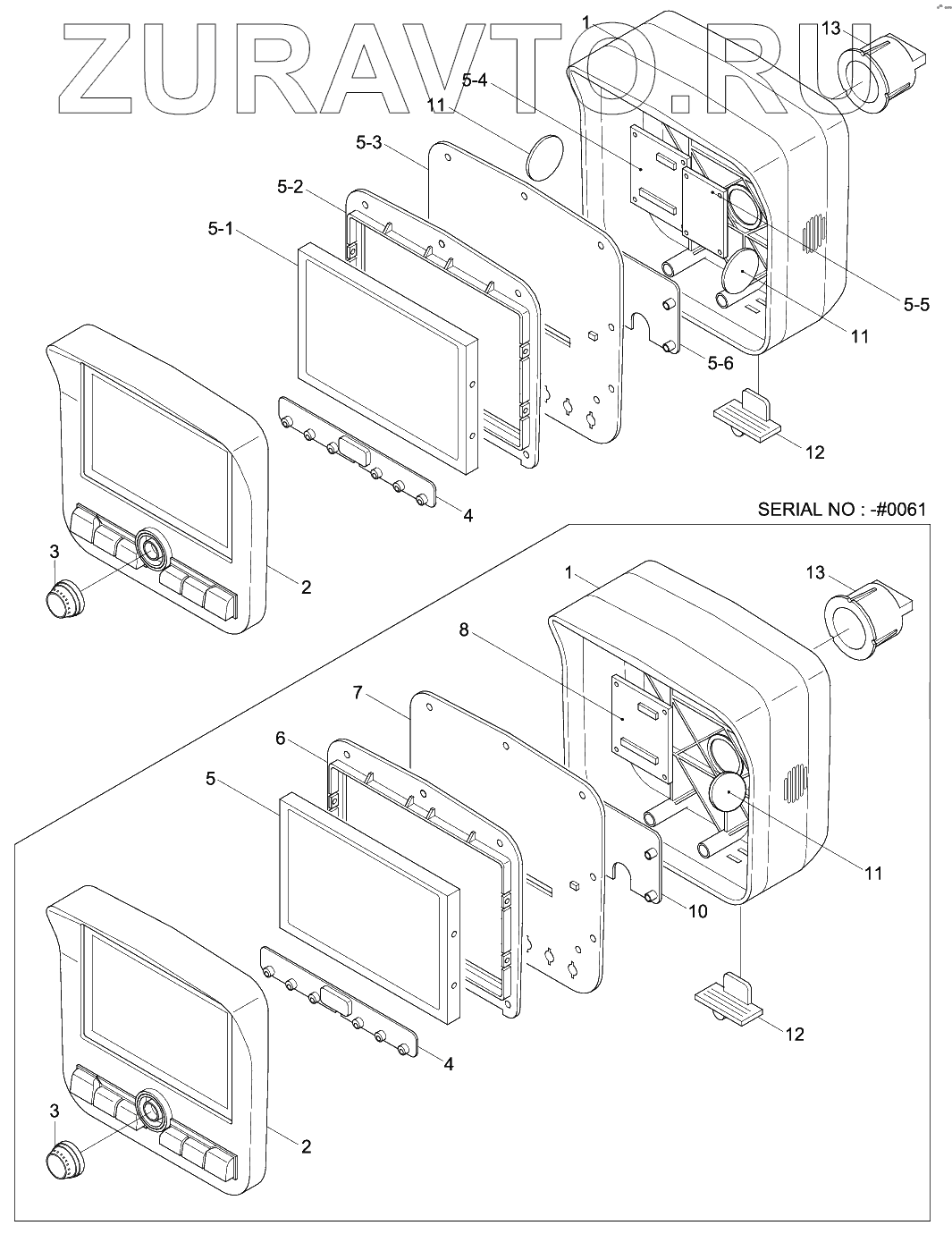 ZURAVTO.RU

1
13
5-4
11
5-3
5-2
5-1
5-5
11
5-6
12
4
3
2

SERIAL NO : -#0061

1
13
8
7
6
5
11
10
12
4
3
2