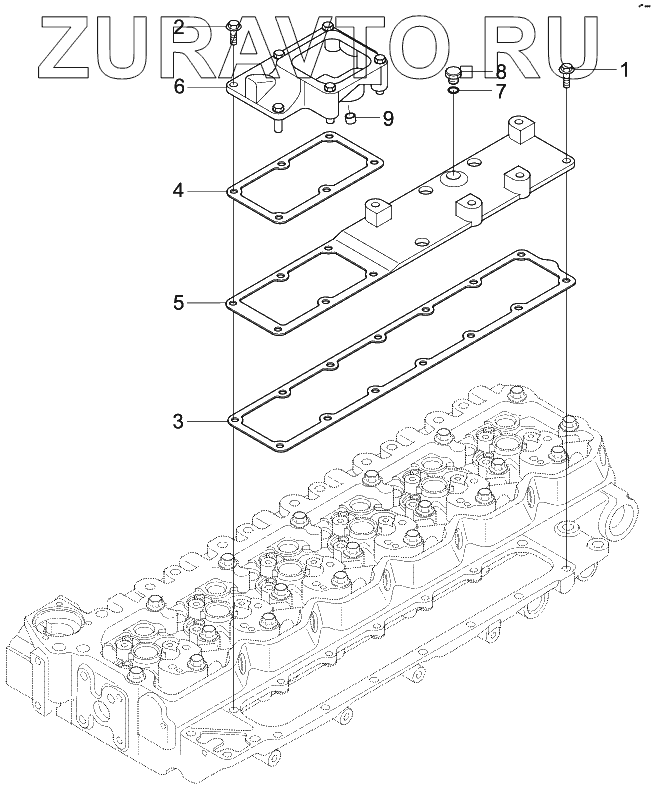 ZURAVTO.RU
2
6
8
1
7
9
4
5
3