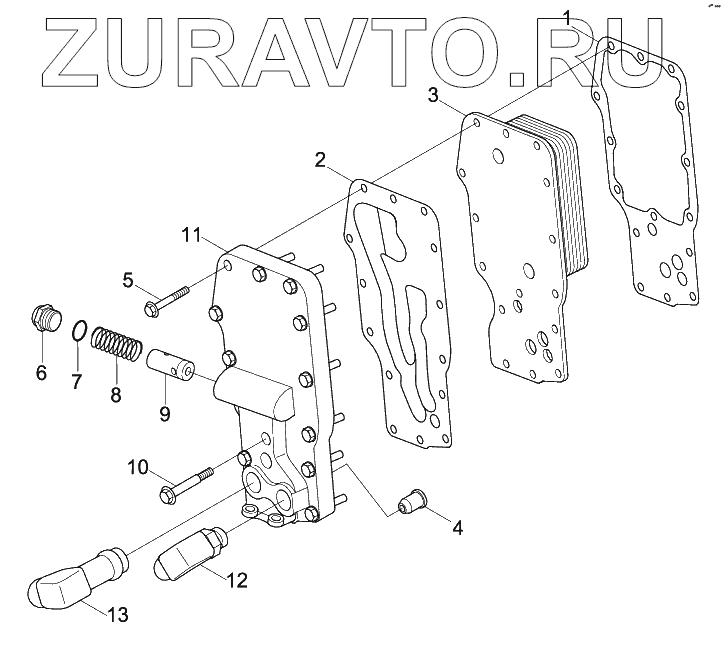 ZURAVTO.RU

1
3
2
11
5
6
7
8
9
10
4
12
13