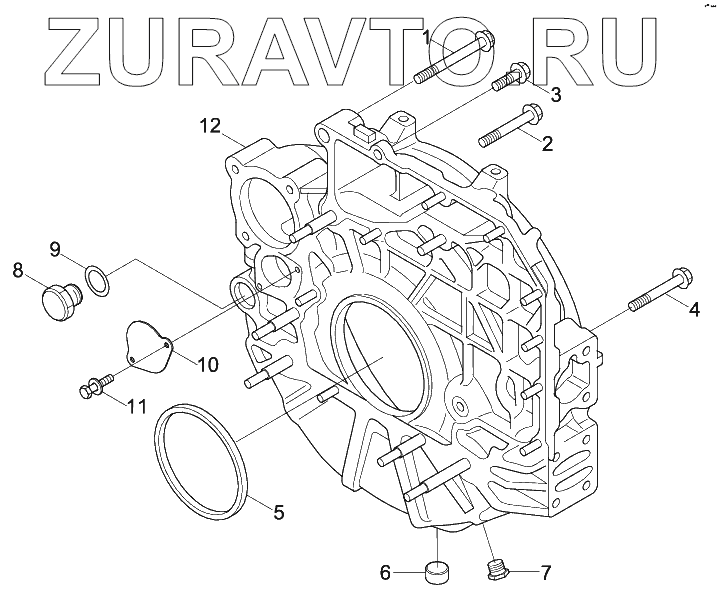 ZURAVTO.RU

1
3
2
12
9
8
4
10
11
5
6
7