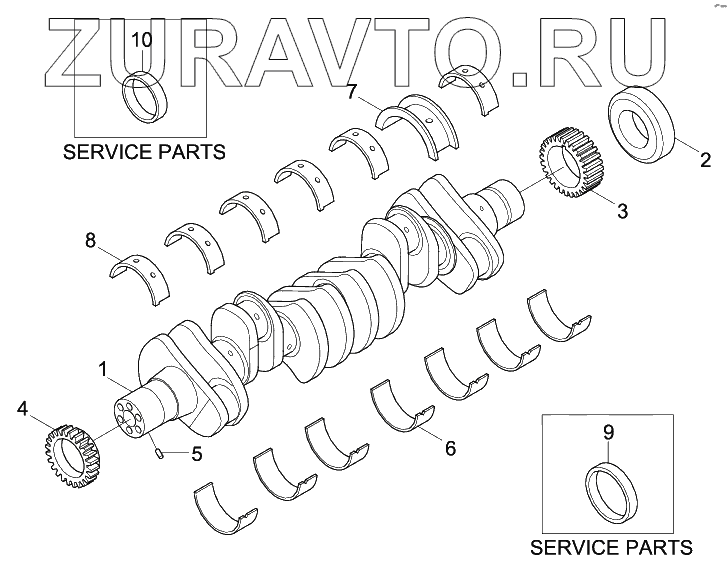 ZURAVTO.RU

10

SERVICE PARTS

7

2

3

8

1

4

5

6

9

SERVICE PARTS