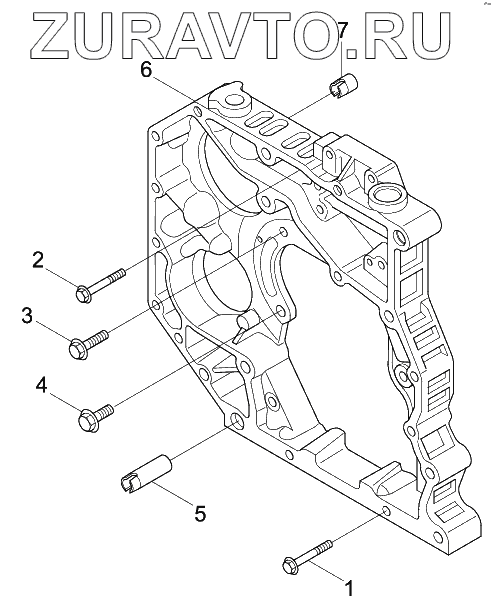 ZURAVTO.RU
7
6
2
3
4
5
1