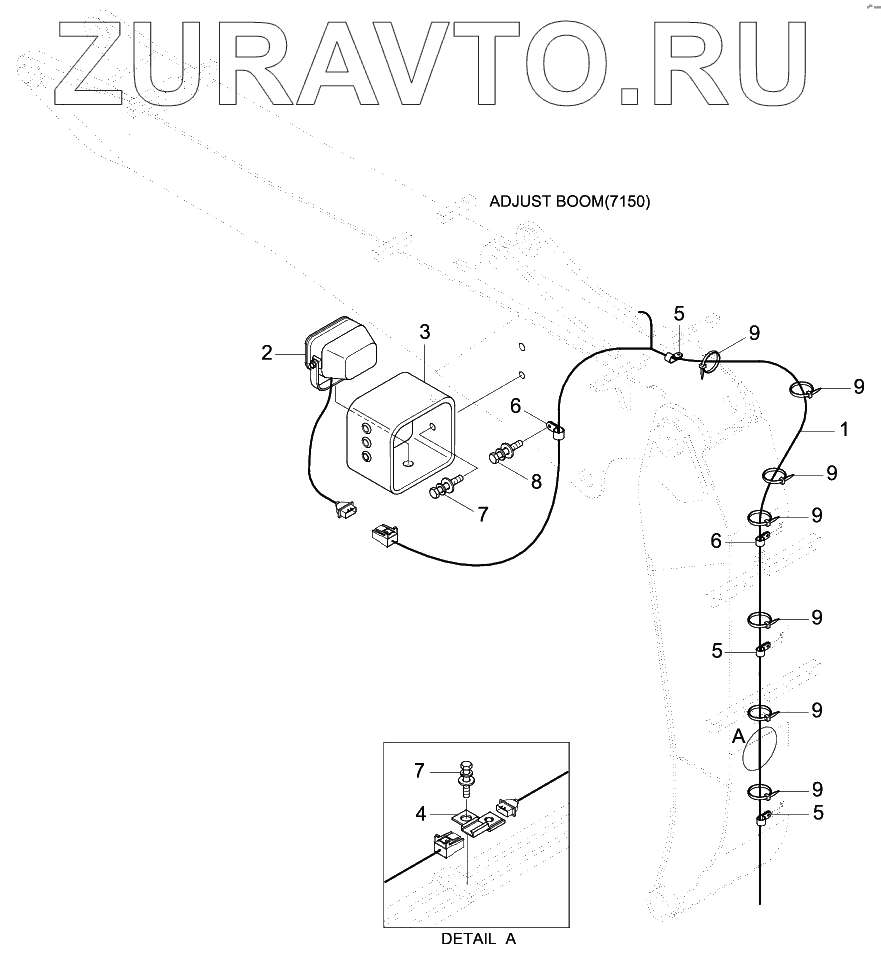 ZURAVTO.RU

ADJUST BOOM(7150)

2
3
5
9
9
6
1
8
9
7
9
6
9
5
9
A
9
5
7
4
DETAIL A