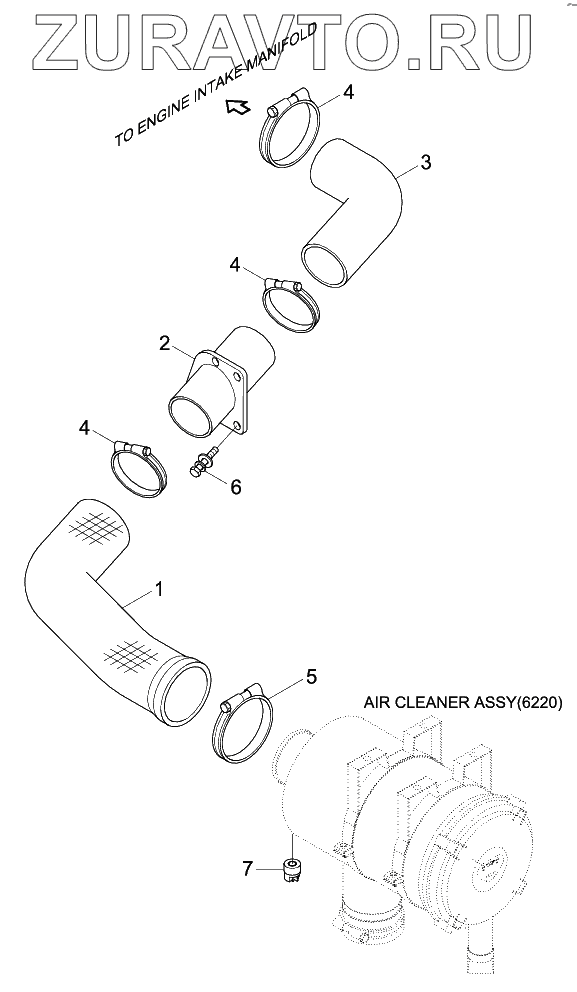 ZURAVTO.RU

TO ENGINE INTAKE MANIFOLD

4

3

4

2

4

6

1

5

AIR CLEANER ASSY(6220)

7