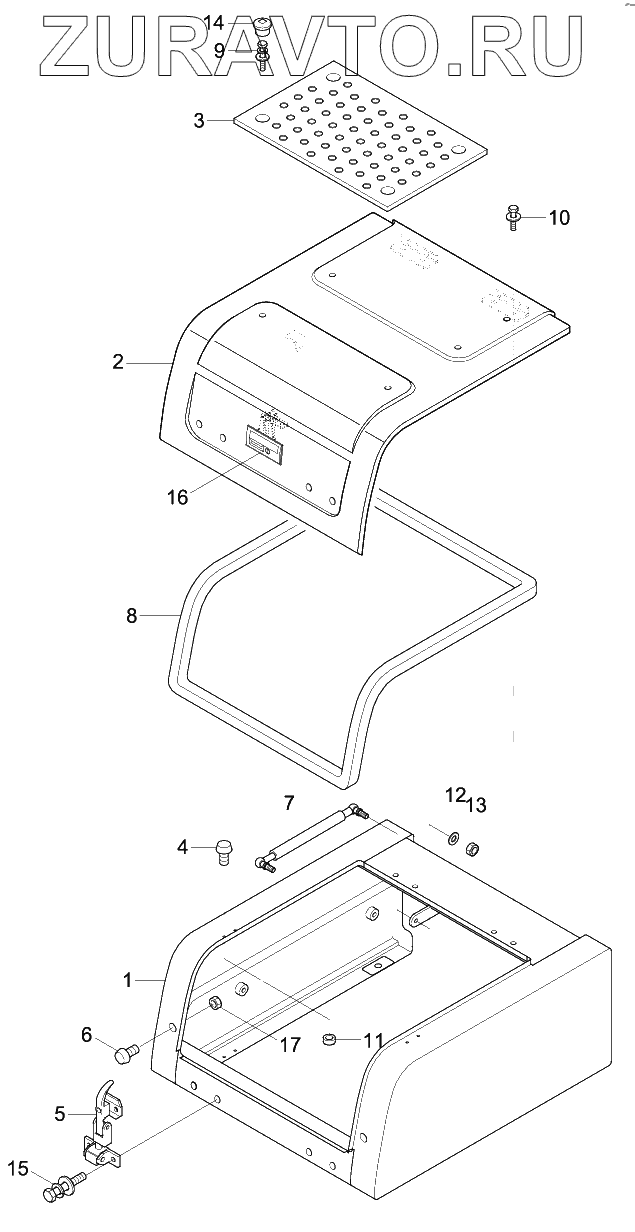 ZURAVTO.RU
14
9
3
10
2
16
8
7
12
13
4
1
6
17
11
5
15