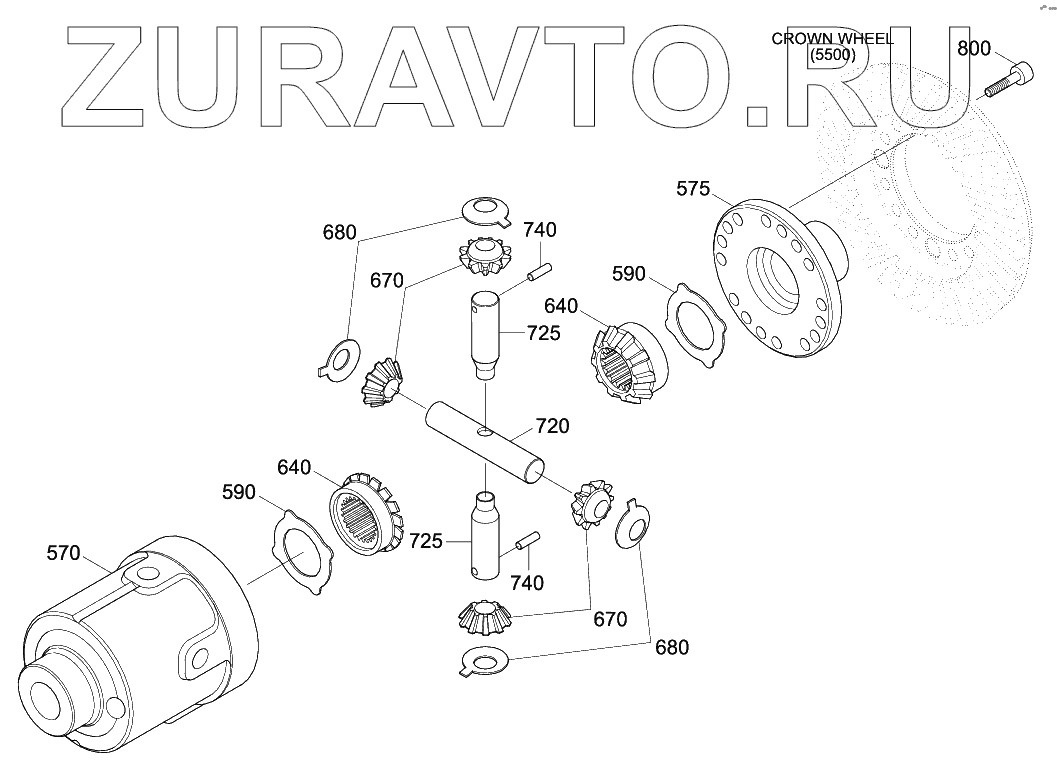 ZURAVTO.RU

CROWN WHEEL
(5500)

800

575

680

740

670

590

640

725

720

640

590

570

725

740

670

680