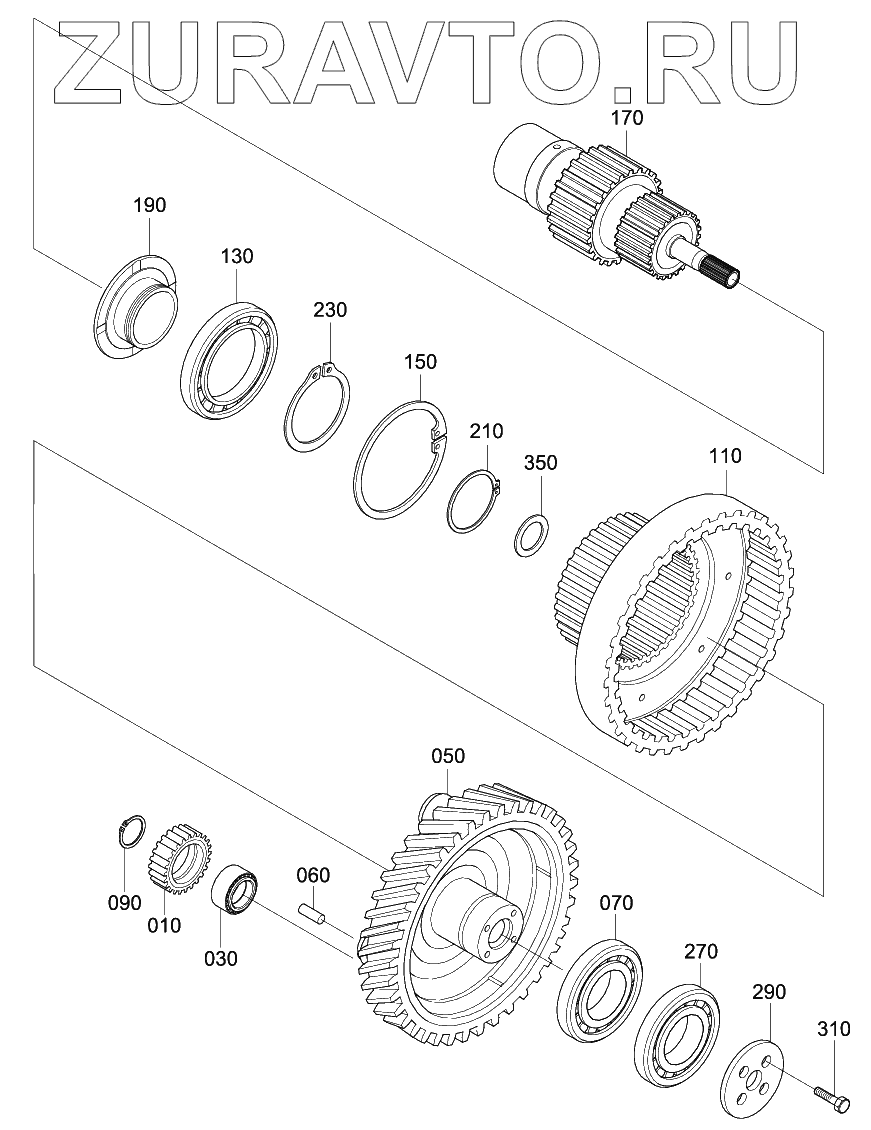 ZURAVTO.RU

170
190
130
230
150
210
350
110
050
090
010
030
060
070
270
290
310