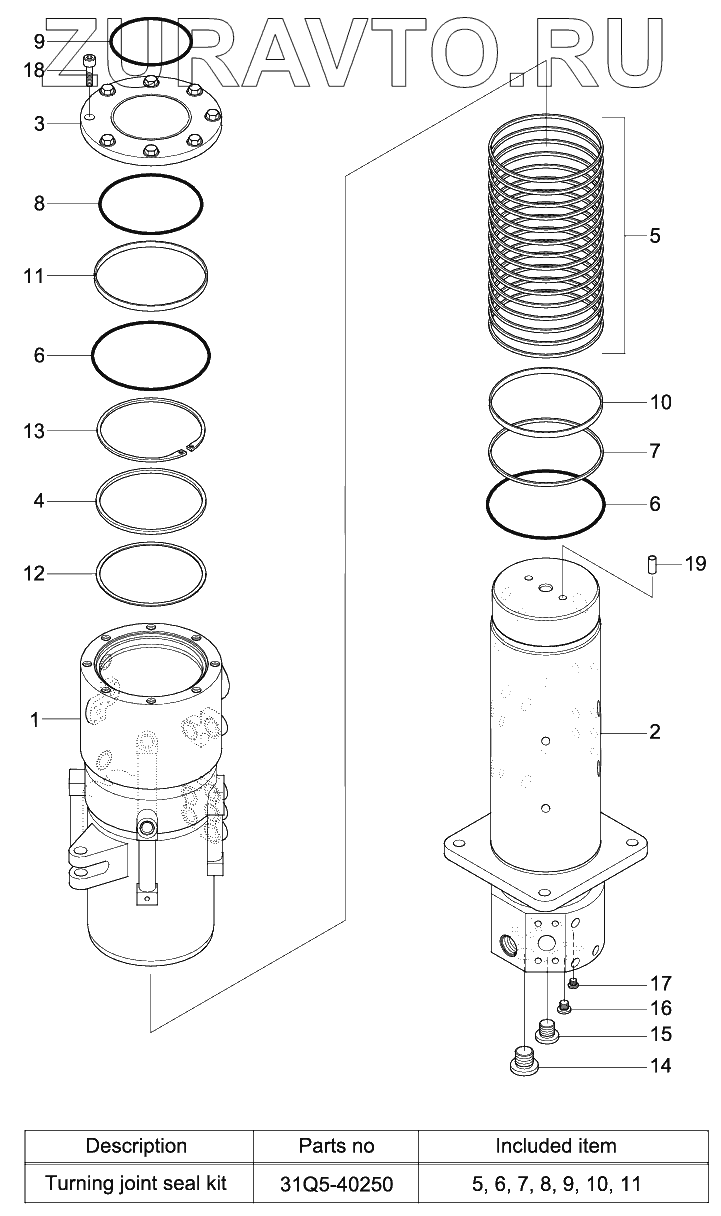 ZURAVTO.RU

9
18
3
8
11
6
13
4
12
1

5
10
7
6
19
2
17
16
15
14

| Description | Parts no | Included item |
|---|---|---|
| Turning joint seal kit | 31Q5-40250 | 5, 6, 7, 8, 9, 10, 11 |