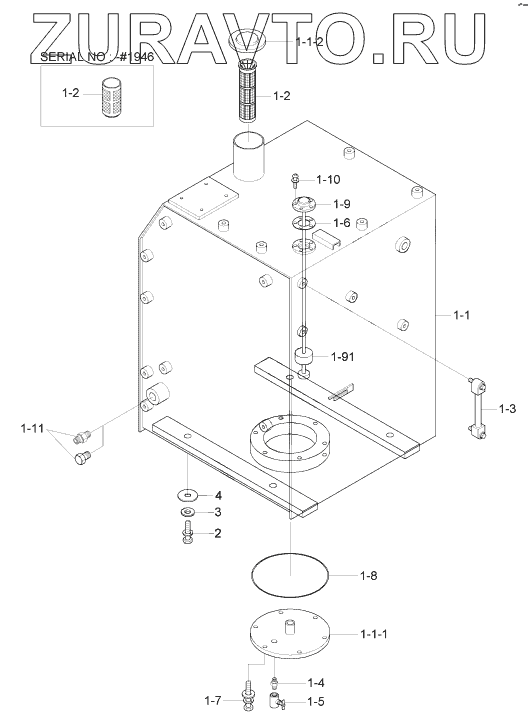 ZURAVTO.RU

SERIAL NO : -#1946

1-2

1-1-2

1-2

1-10

1-9

1-6

1-1

1-91

1-3

1-11

4

3

2

1-8

1-1-1

1-4

1-7

1-5