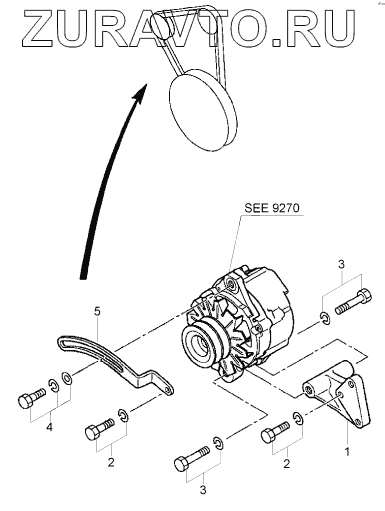 ZURAVTO.RU

SEE 9270

3

5

4

2

3

2

1