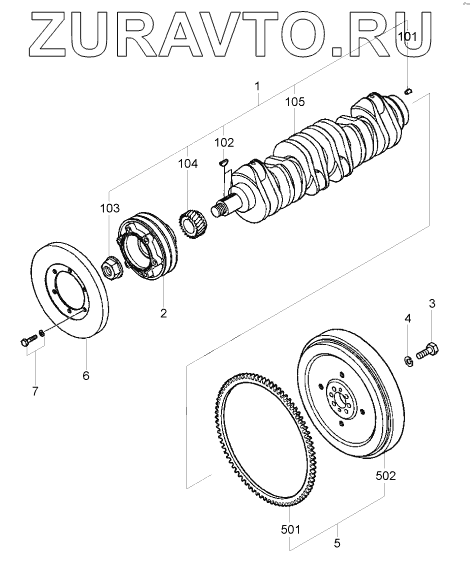 ZURAVTO.RU

101
1
105
102
104
103
2
6
7
3
4
502
501
5