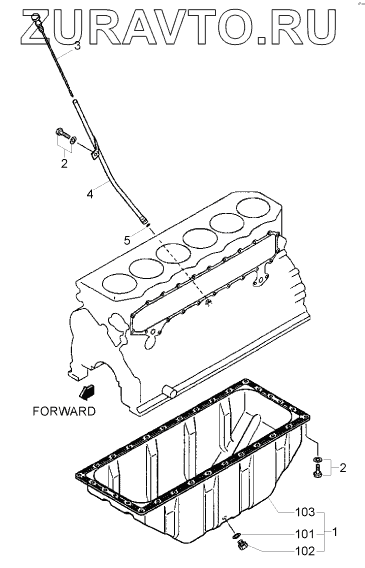 ZURAVTO.RU

3

2

4

5

FORWARD

2

103

101

1

102