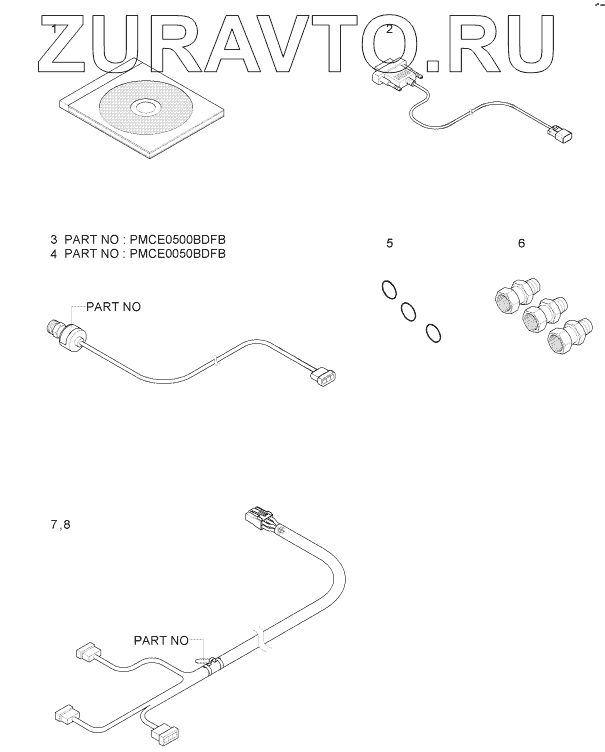 ZURAVTO.RU

1

2

3 PART NO : PMCE0500BDFB
4 PART NO : PMCE0050BDFB

5

6

PART NO

7 , 8

PART NO