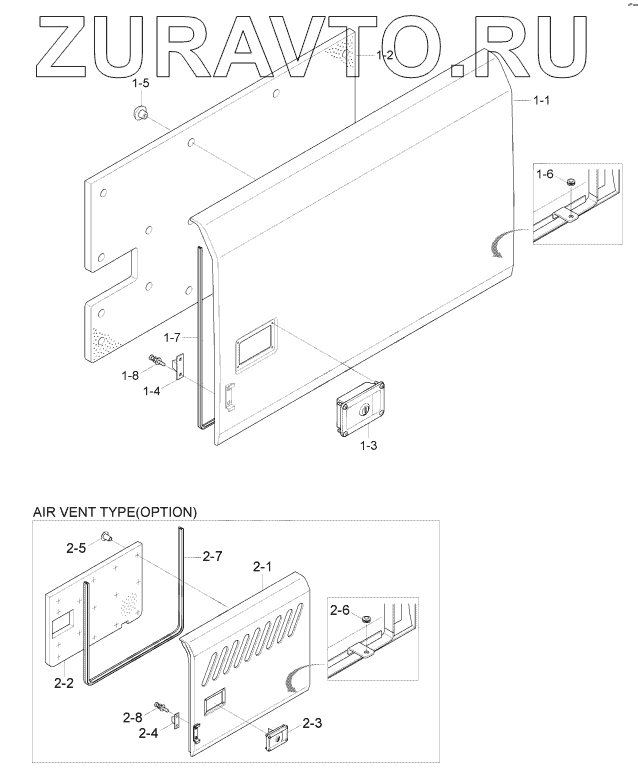 ZURAVTO.RU

1-2
1-5
1-1
1-6
1-7
1-8
1-4
1-3

AIR VENT TYPE(OPTION)

2-5
2-7
2-1
2-6
2-2
2-8
2-4
2-3