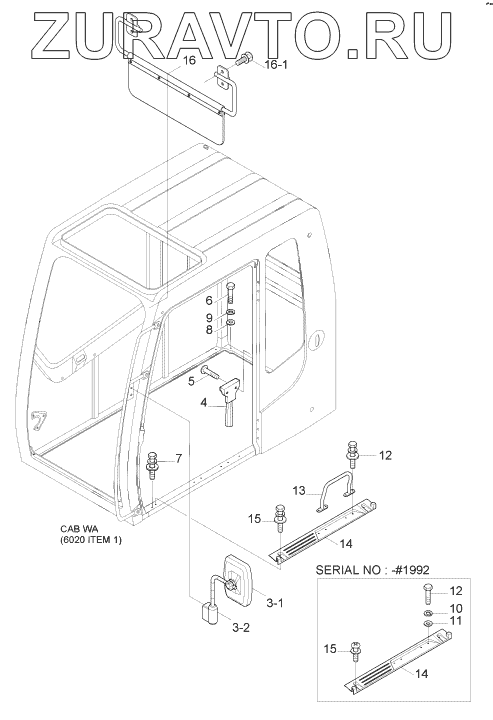 ZURAVTO.RU

16
16-1
6
9
8
5
4
7
12
13
15
14
CAB WA
(6020 ITEM 1)
3-1
3-2
SERIAL NO : -#1992
12
10
11
15
14