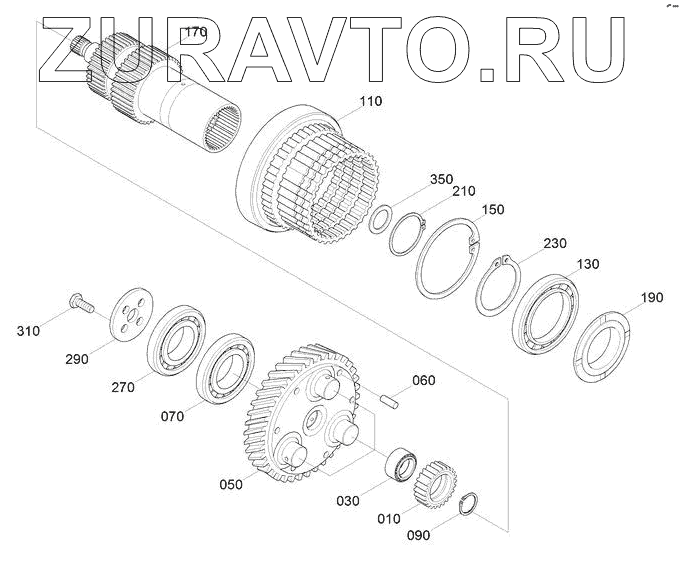 ZURAVTO.RU

170
110
350
210
150
230
130
190
310
290
270
070
060
050
030
010
090