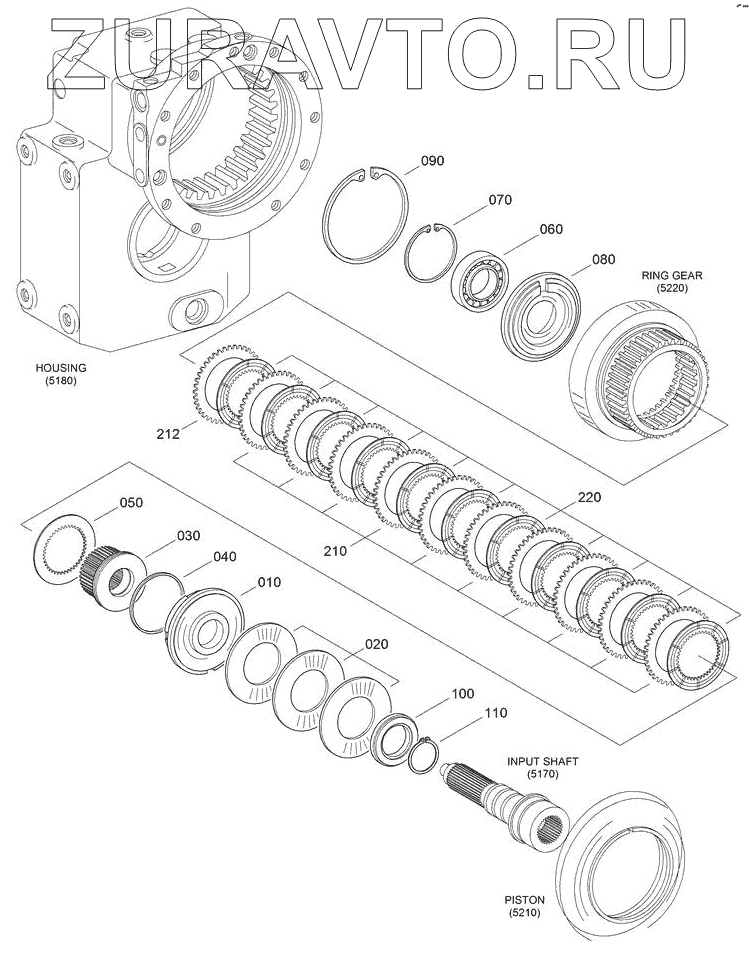 ZURAVTO.RU

090
070
060
080
RING GEAR
(5220)
HOUSING
(5180)
212
220
210
050
030
040
010
020
100
110
INPUT SHAFT
(5170)
PISTON
(5210)