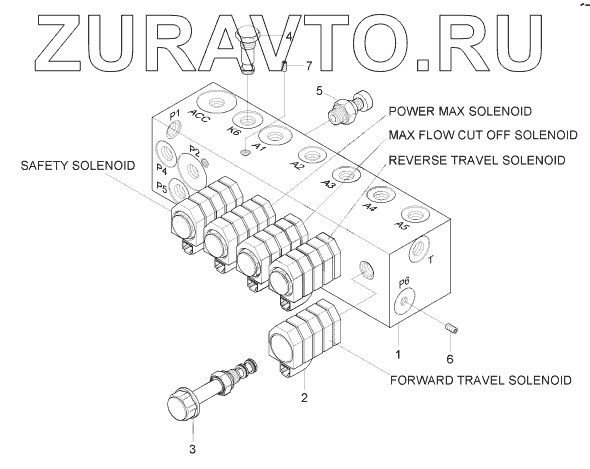 ZURAVTO.RU

4
7
5
POWER MAX SOLENOID
MAX FLOW CUT OFF SOLENOID
REVERSE TRAVEL SOLENOID
SAFETY SOLENOID
P1
ACC
K6
A1
A2
A3
A4
A5
P2
P4
P5
T
P6
1
6
FORWARD TRAVEL SOLENOID
2
3