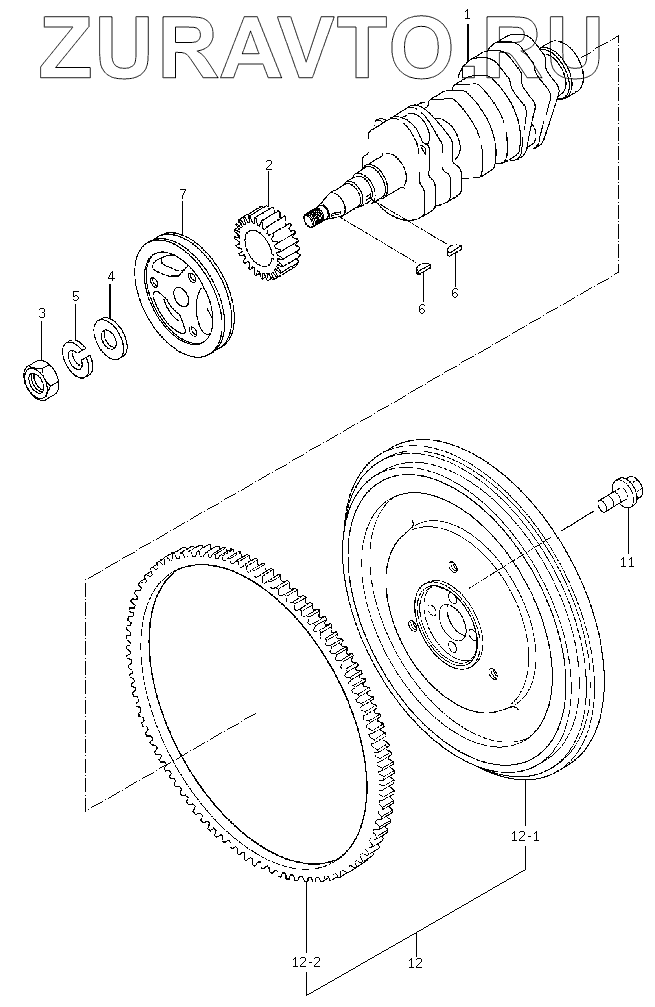 ZURAVTO.RU

1
2
7
4
5
3
6
6
11
12-1
12-2
12