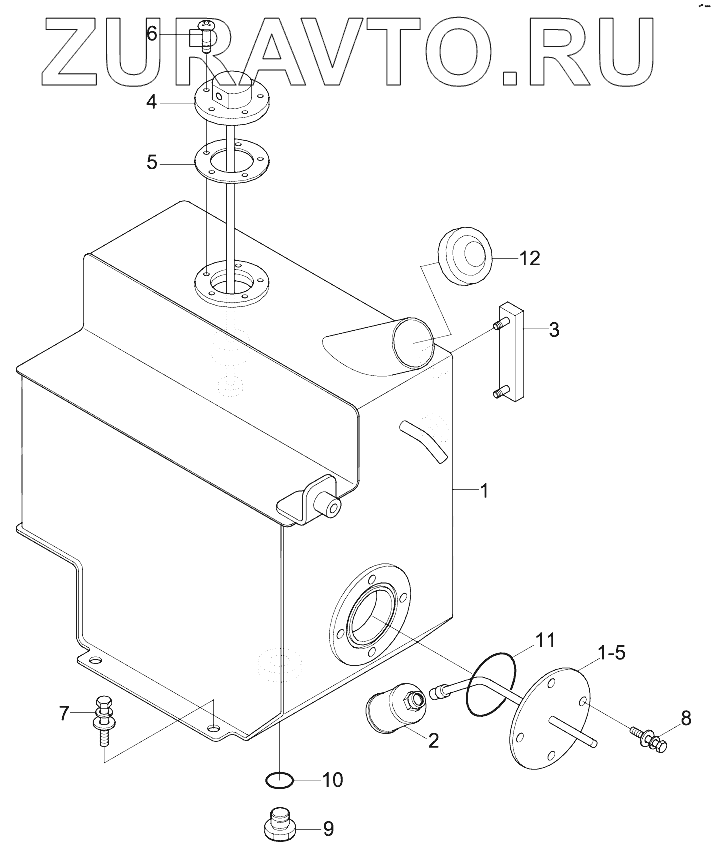 ZURAVTO.RU

6
4
5
12
3
1
11
1-5
8
7
2
10
9