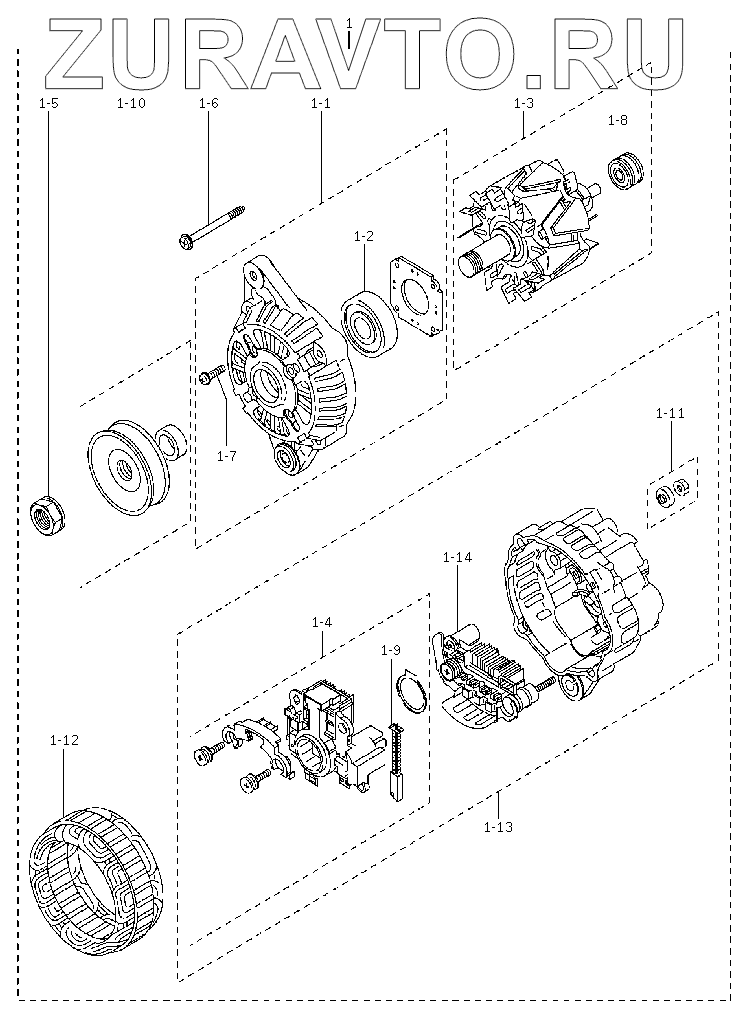 ZURAVTO.RU

1

1-5

1-10

1-6

1-1

1-3

1-8

1-2

1-7

1-11

1-14

1-4

1-9

1-12

1-13