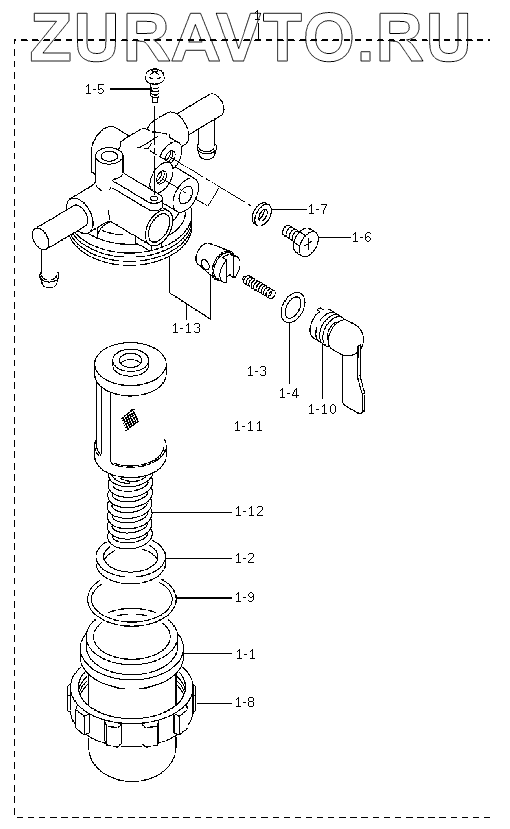 ZURAVTO.RU

1

1-5

1-7

1-6

1-13

1-3

1-4

1-10

1-11

1-12

1-2

1-9

1-1

1-8