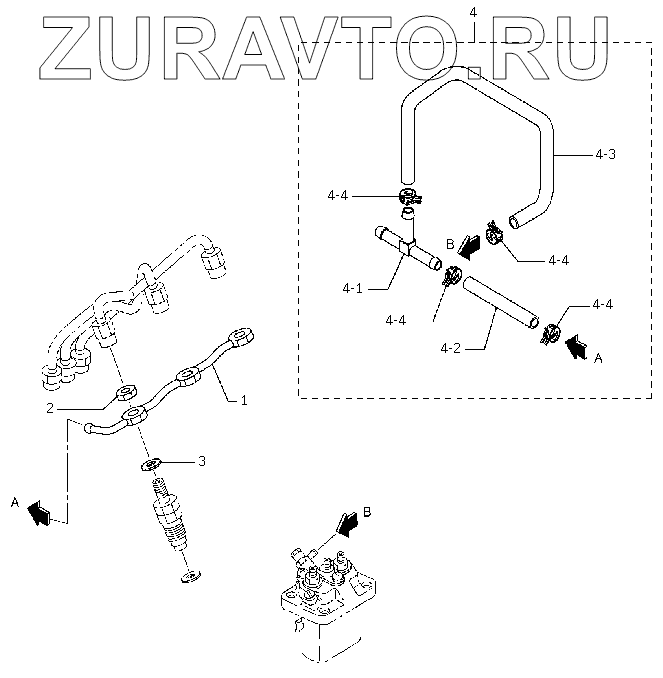 ZURAVTO.RU

4

4-3

4-4

B

4-4

4-1

4-4

4-4

4-2

A

2

1

3

A

B