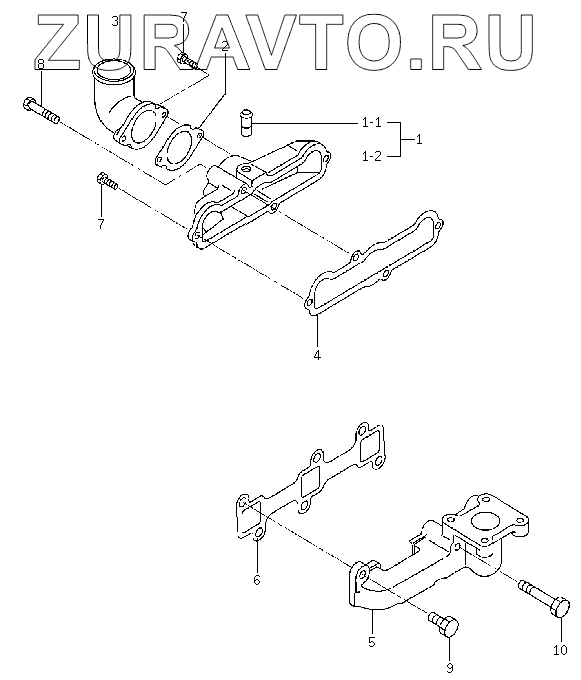 ZURAVTO.RU

3
7
2
8
1-1
1
1-2
7
4
6
5
9
10