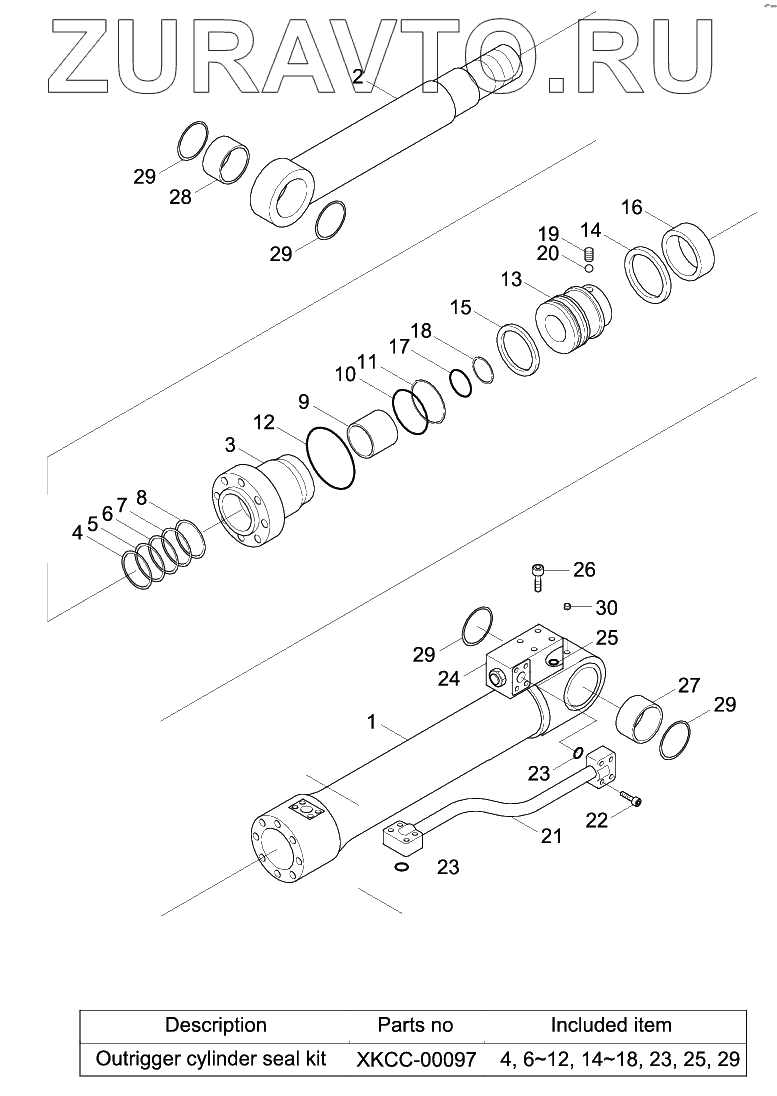 ZURAVTO.RU

2
29
28
29
16
19
14
20
13
15
18
17
11
10
9
12
3
8
7
6
5
4
26
30
29
25
24
27
29
1
23
22
21
23

| Description | Parts no | Included item |
|---|---|---|
| Outrigger cylinder seal kit | XKCC-00097 | 4, 6~12, 14~18, 23, 25, 29 |