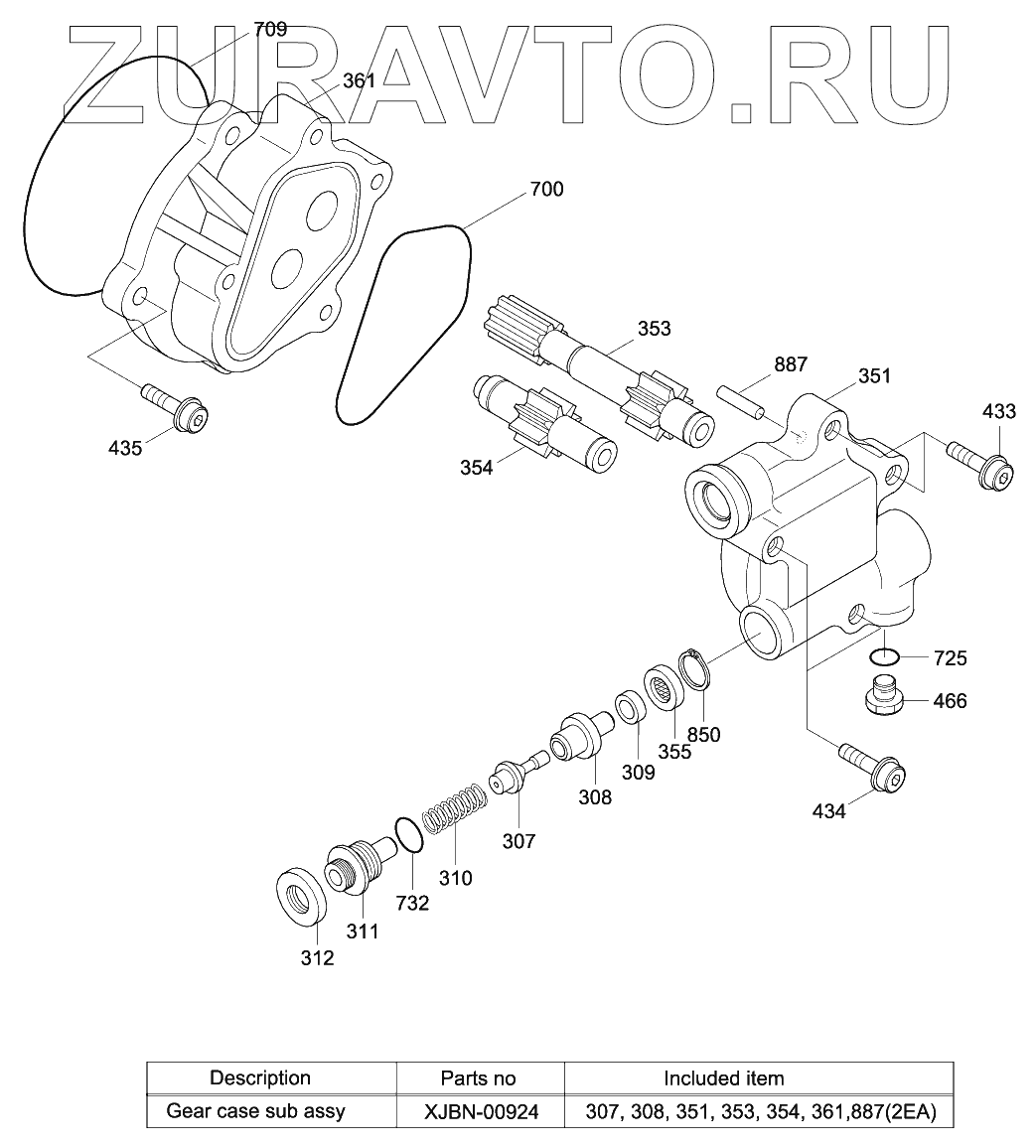 ZURAVTO.RU

709
361
700
353
887
351
433
435
354
725
466
850
355
309
308
434
307
310
732
311
312

| Description | Parts no | Included item |
|---|---|---|
| Gear case sub assy | XJBN-00924 | 307, 308, 351, 353, 354, 361,887(2EA) |