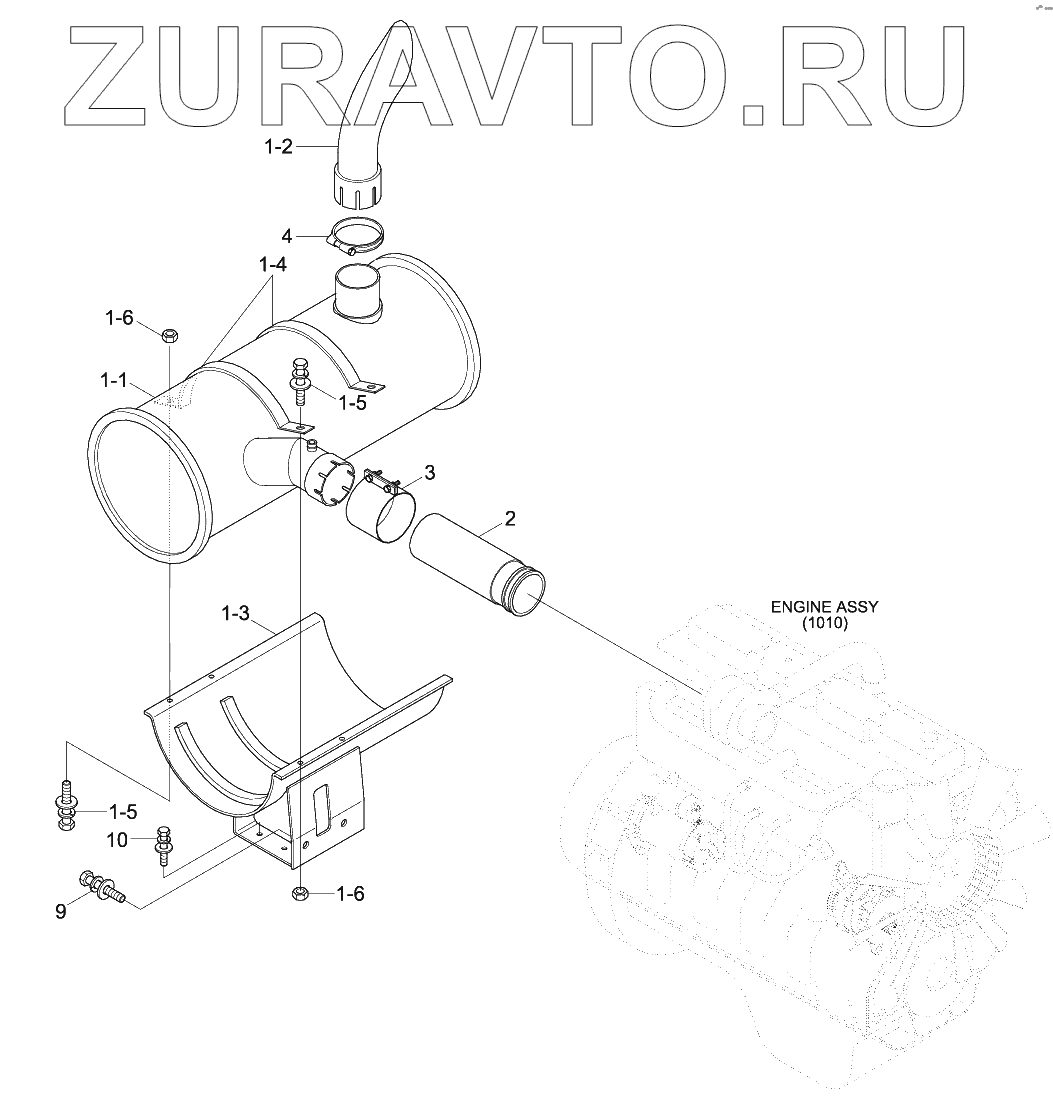 ZURAVTO.RU

1-2
4
1-4
1-6
1-1
1-5
3
2
ENGINE ASSY
(1010)
1-3
1-5
10
9
1-6