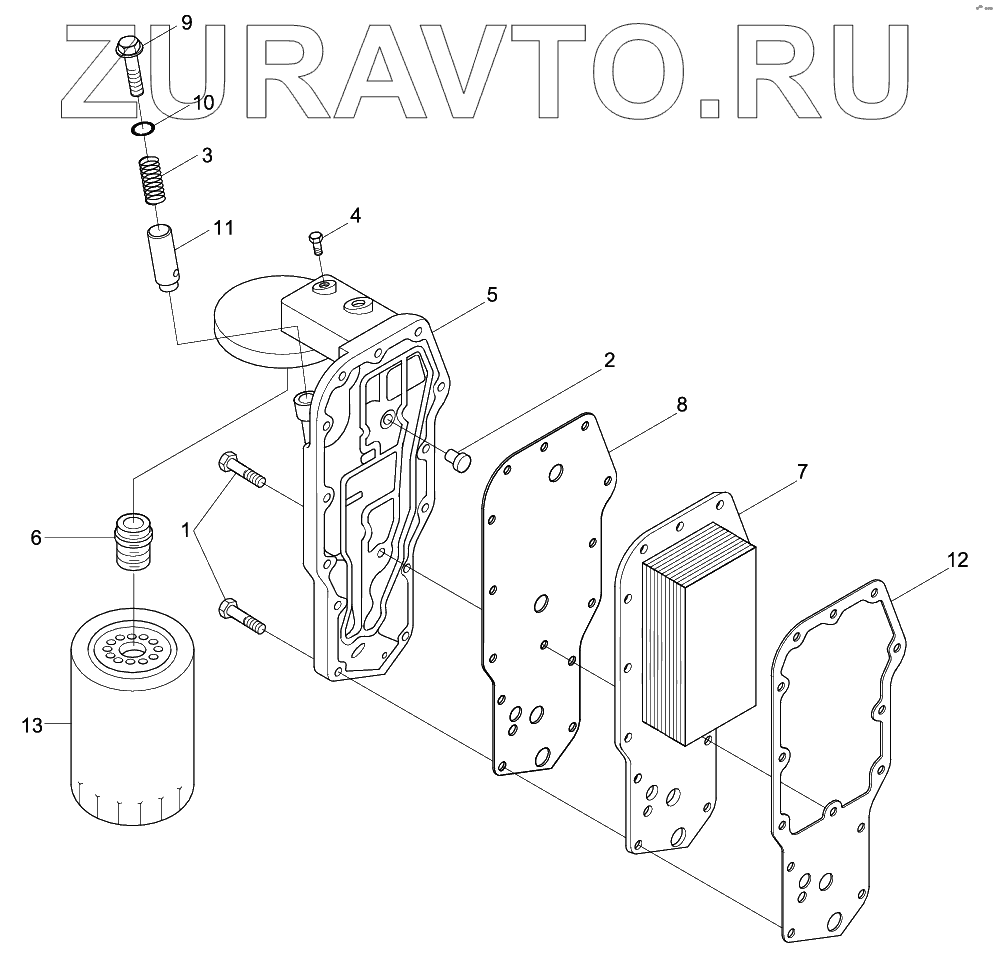 ZURAVTO.RU

9
10
3
11
4
5
2
8
7
12
6
1
13