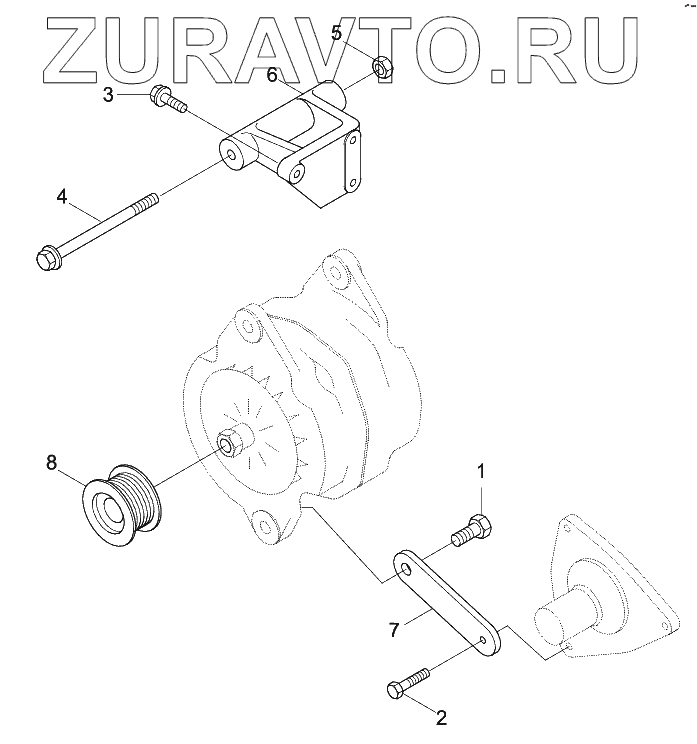 ZURAVTO.RU

5
6
3
4
8
1
7
2