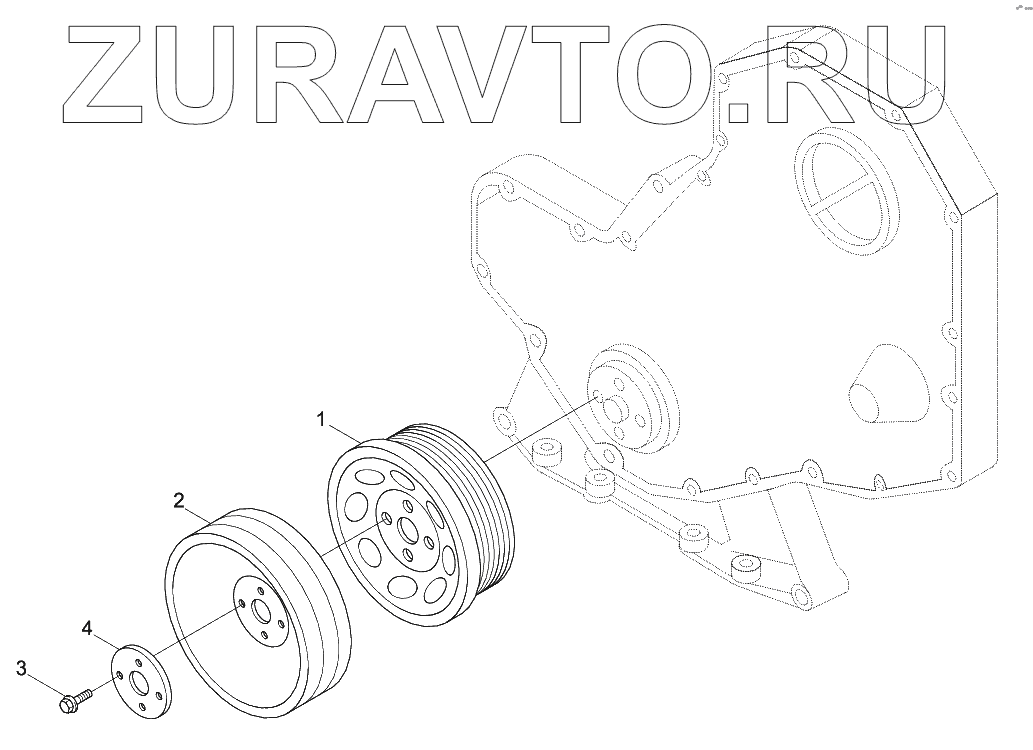 ZURAVTO.RU

1

2

4

3