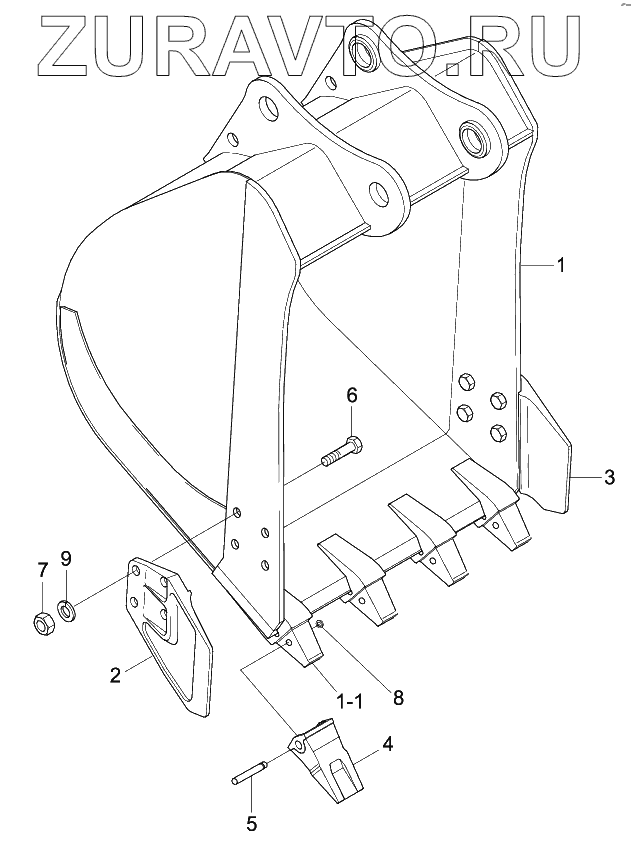 ZURAVTO.RU

1
6
3
7
9
2
1-1
8
4
5