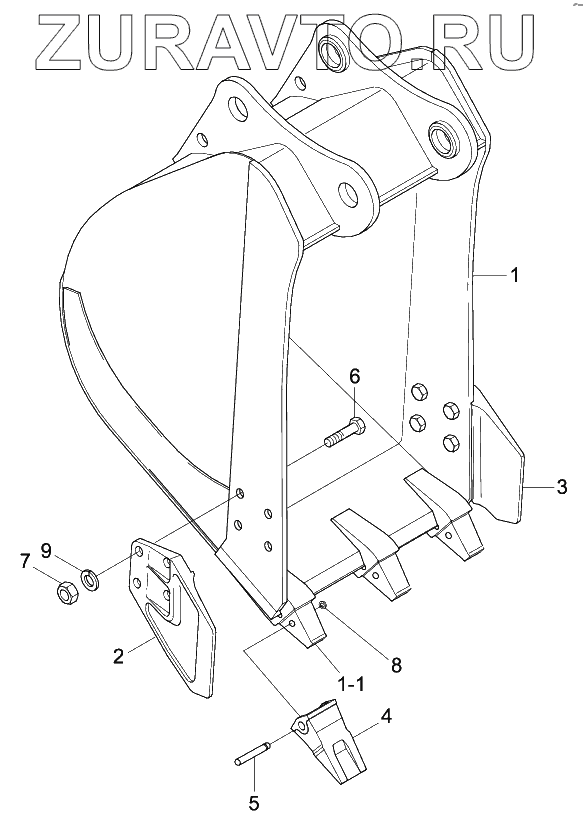 ZURAVTO.RU

1
6
3
7
9
2
8
1-1
4
5