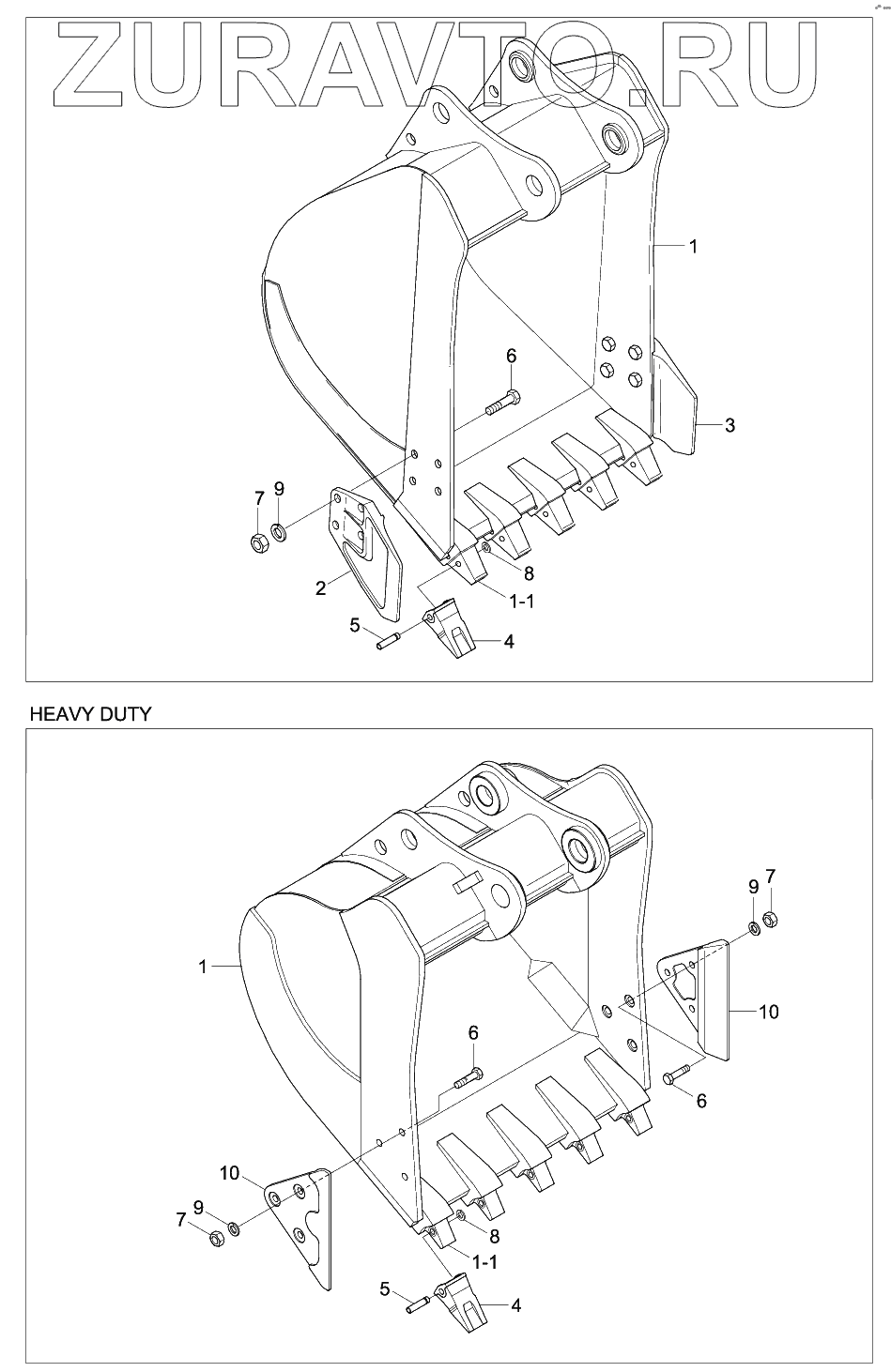 ZURAVTO.RU

1
6
3
7
9
2
8
1-1
5
4

HEAVY DUTY

9
7
1
10
6
6
10
9
7
8
1-1
5
4