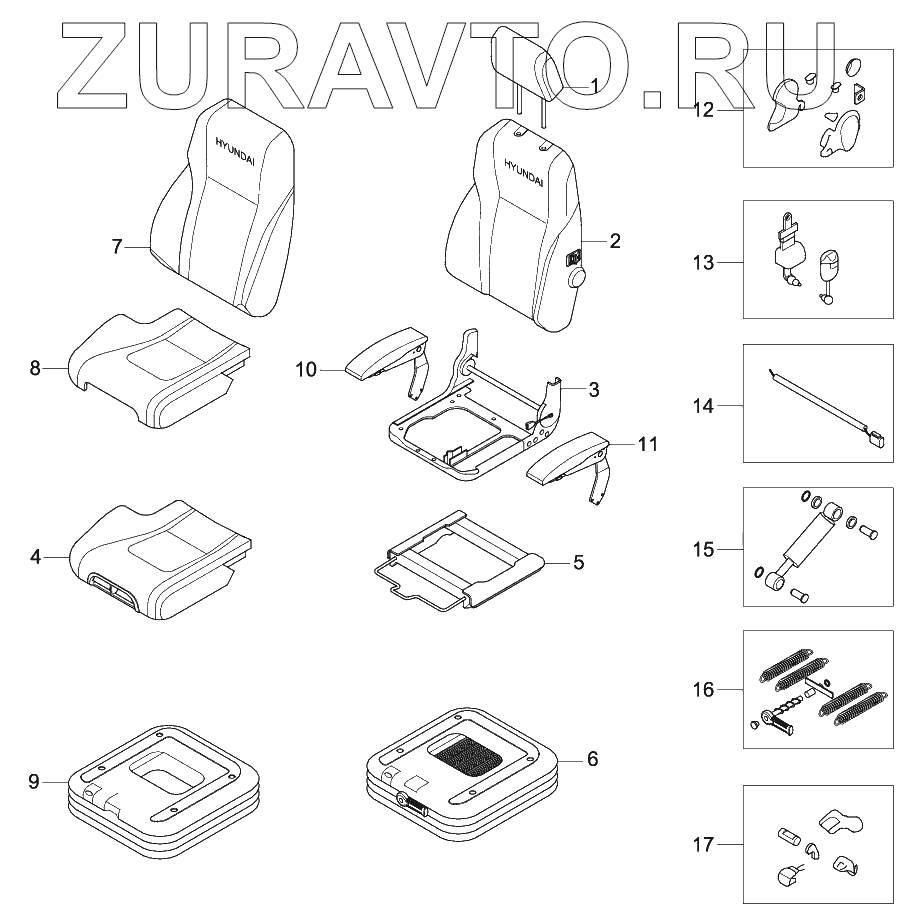 ZURAVTO.RU

1
12
HYUNDAI
HYUNDAI
7
2
13
8
10
3
14
11
4
5
15
16
9
6
17