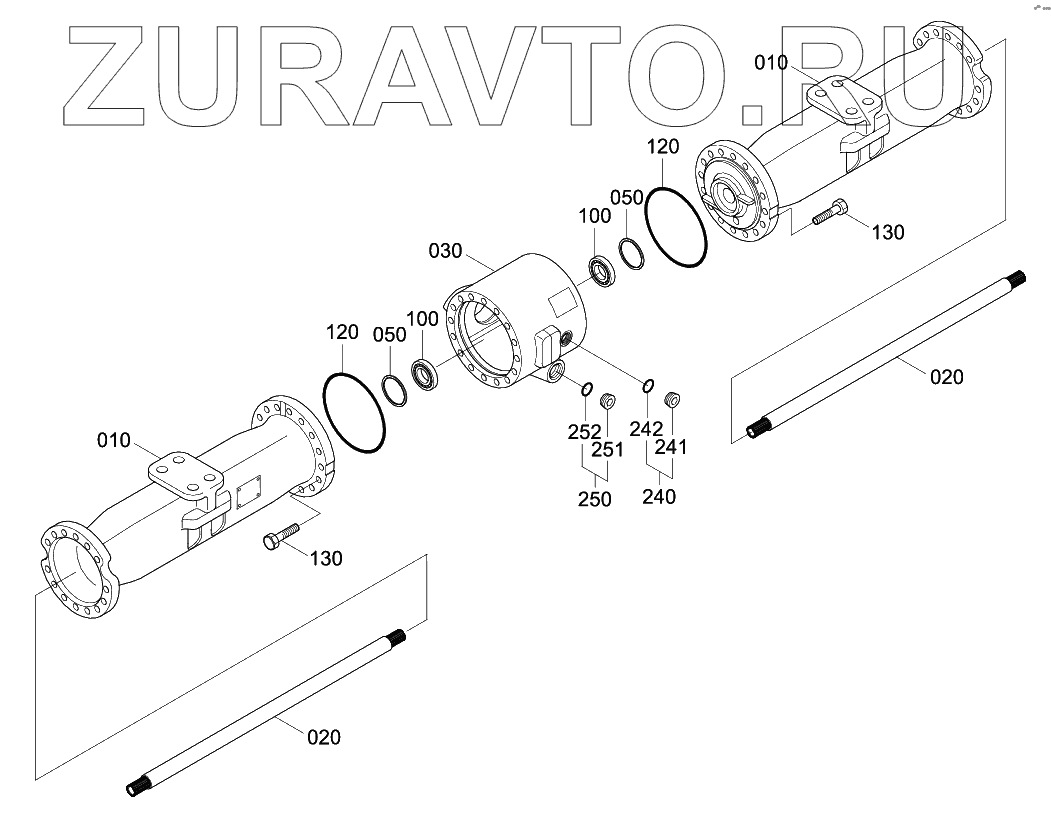 ZURAVTO.RU

010
120
050
100
130
030
120
050
100
020
252
251
242
241
250
240
010
130
020