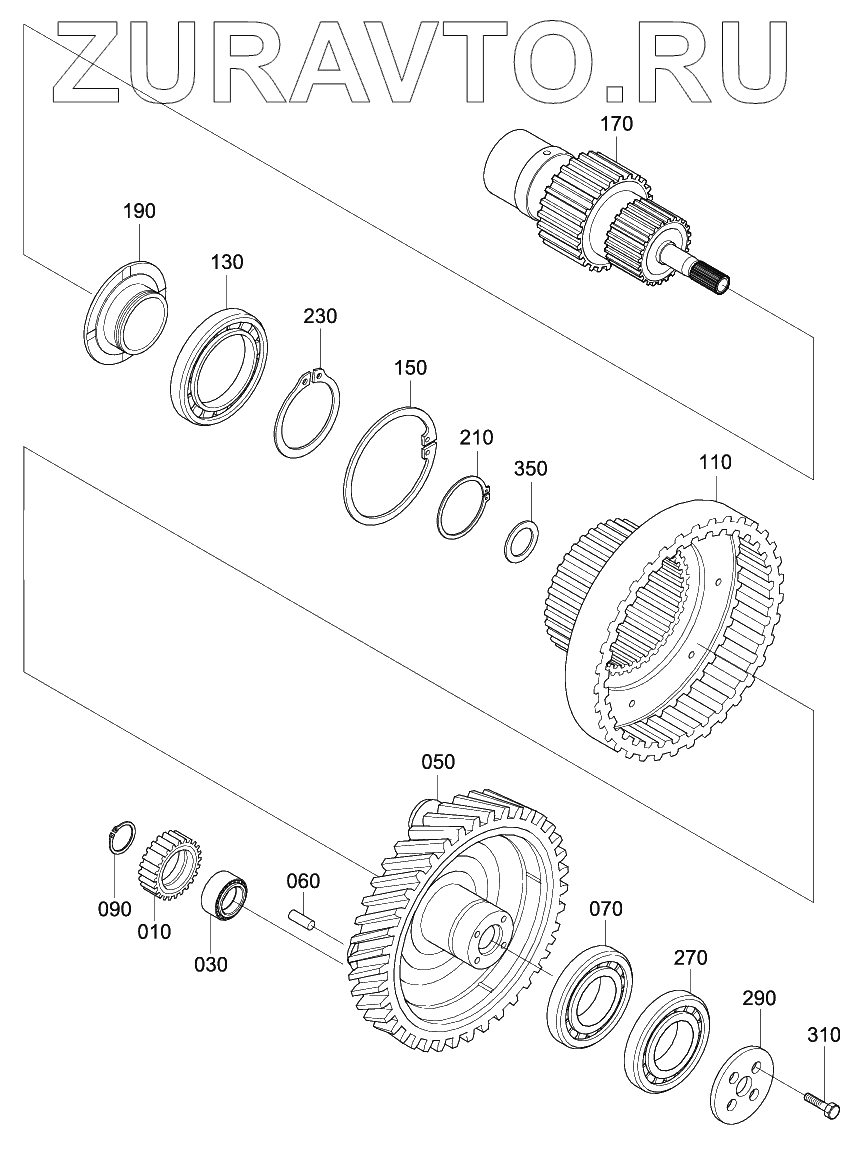 ZURAVTO.RU

170
190
130
230
150
210
350
110
050
090
010
030
060
070
270
290
310