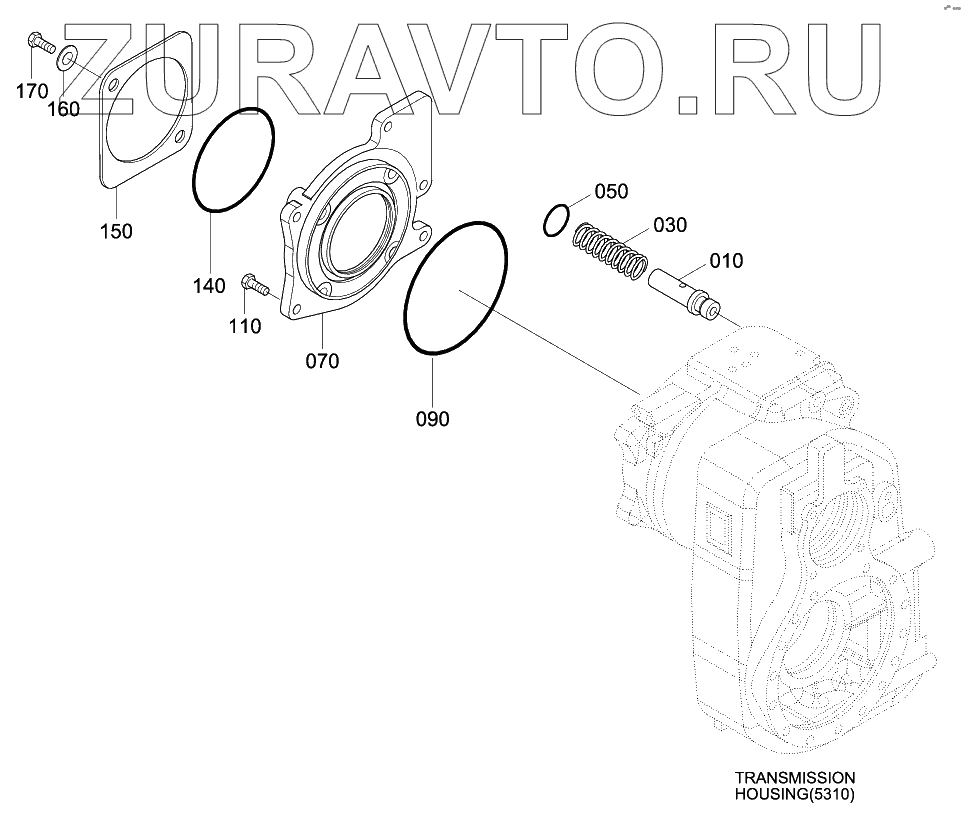 ZURAVTO.RU

170
160
150
140
110
070
090
050
030
010

TRANSMISSION HOUSING(5310)