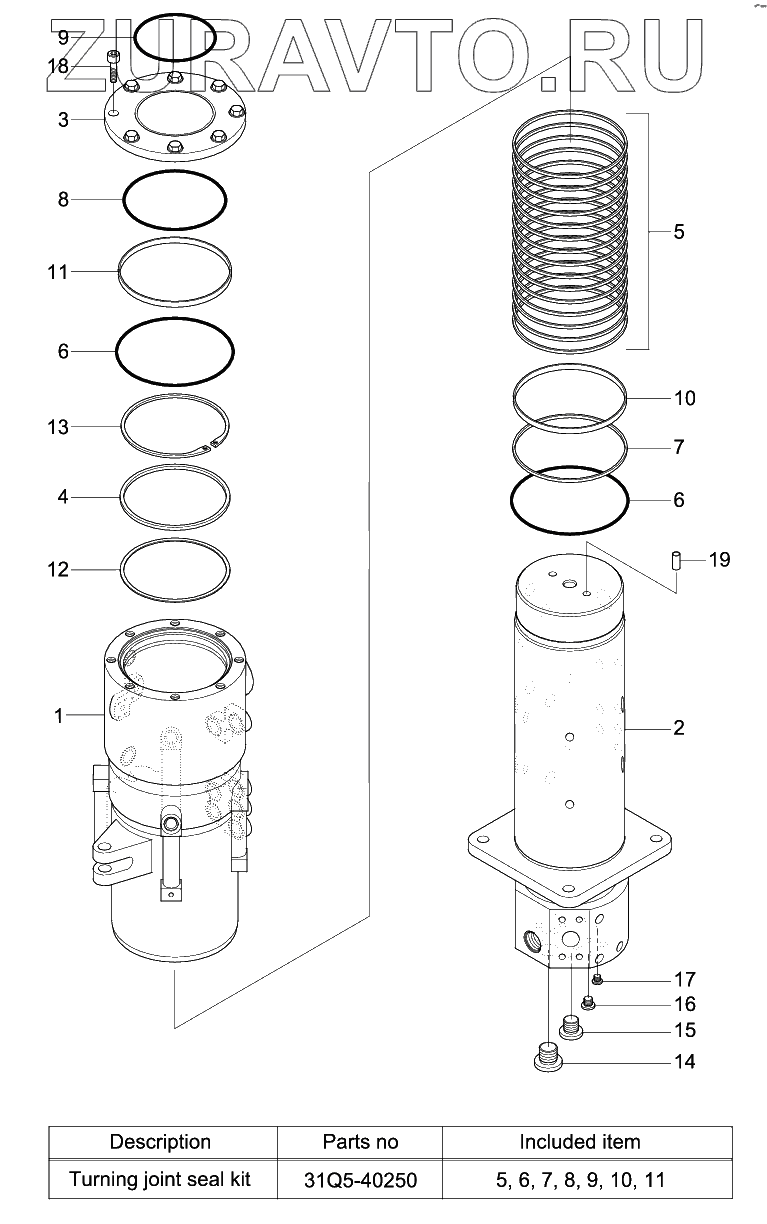 ZURAVTO.RU

9
18
3
8
11
6
13
4
12
1

5
10
7
6
19
2
17
16
15
14

| Description | Parts no | Included item |
|---|---|---|
| Turning joint seal kit | 31Q5-40250 | 5, 6, 7, 8, 9, 10, 11 |