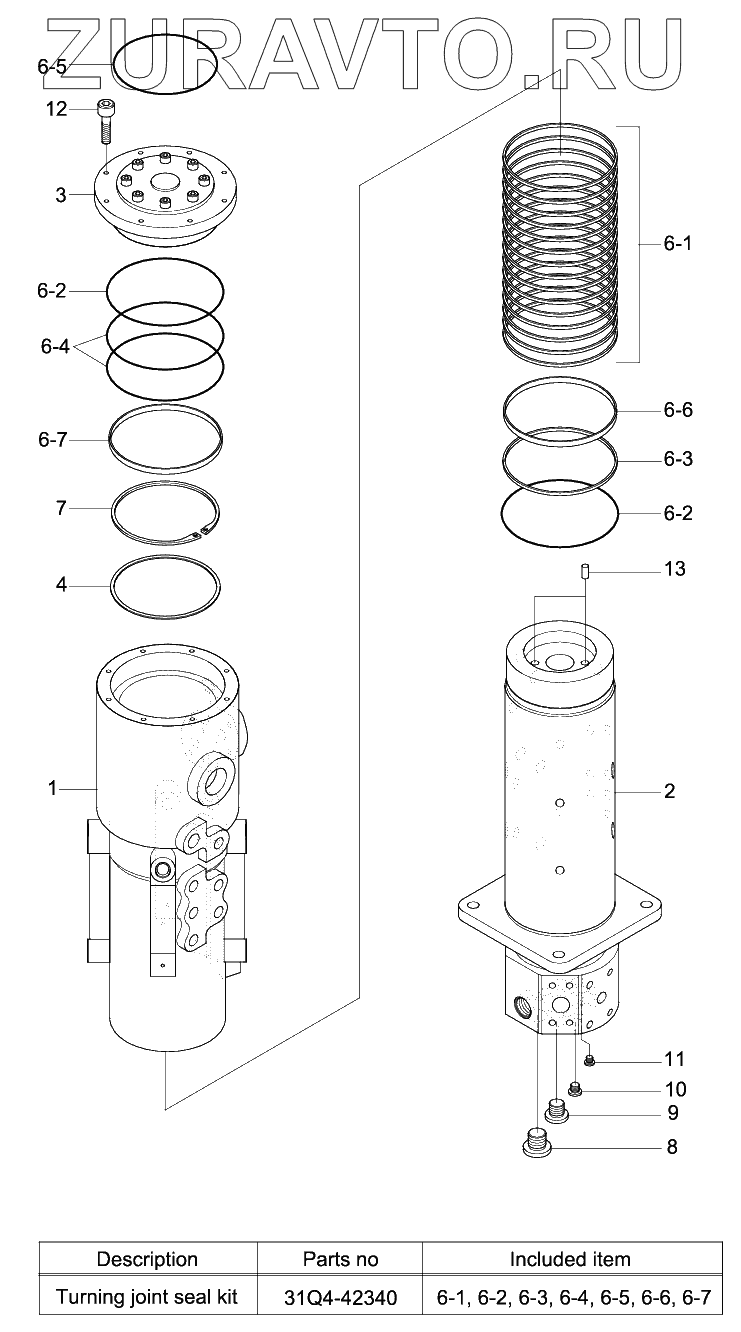 ZURAVTO.RU

6-5
12
3
6-2
6-4
6-7
7
4
1

6-1
6-6
6-3
6-2
13
2
11
10
9
8

| Description | Parts no | Included item |
|---|---|---|
| Turning joint seal kit | 31Q4-42340 | 6-1, 6-2, 6-3, 6-4, 6-5, 6-6, 6-7 |