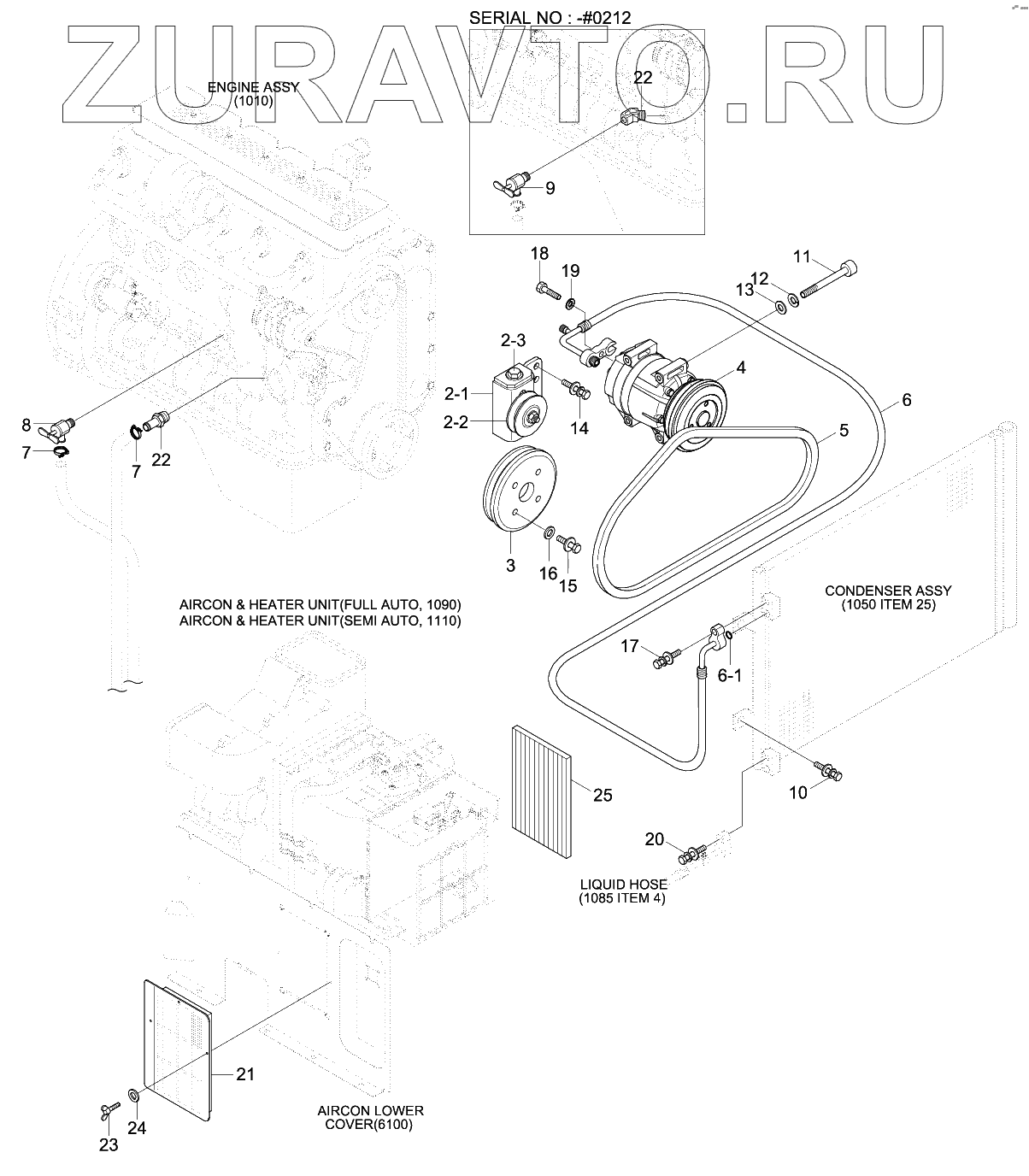 SERIAL NO : -#0212

ZURAVTO.RU

ENGINE ASSY
(1010)

22

9

18
19
11
12
13

2-3
2-1
2-2
14
4
6
5

8
7
7
22

3
16
15

AIRCON & HEATER UNIT(FULL AUTO, 1090)
AIRCON & HEATER UNIT(SEMI AUTO, 1110)

CONDENSER ASSY
(1050 ITEM 25)

17
6-1

25
10

20

LIQUID HOSE
(1085 ITEM 4)

21

23
24

AIRCON LOWER
COVER(6100)